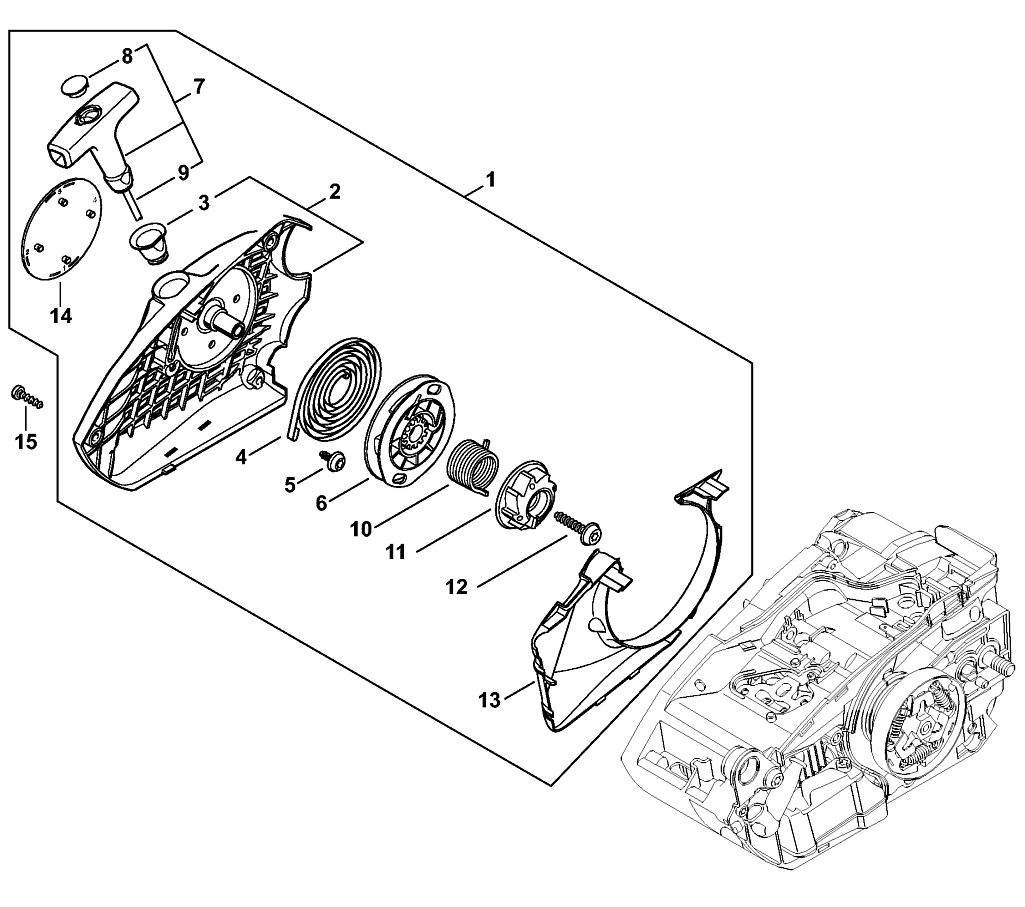 8
7
9
3
2
1
14
15
4
5
6
10
11
12
13