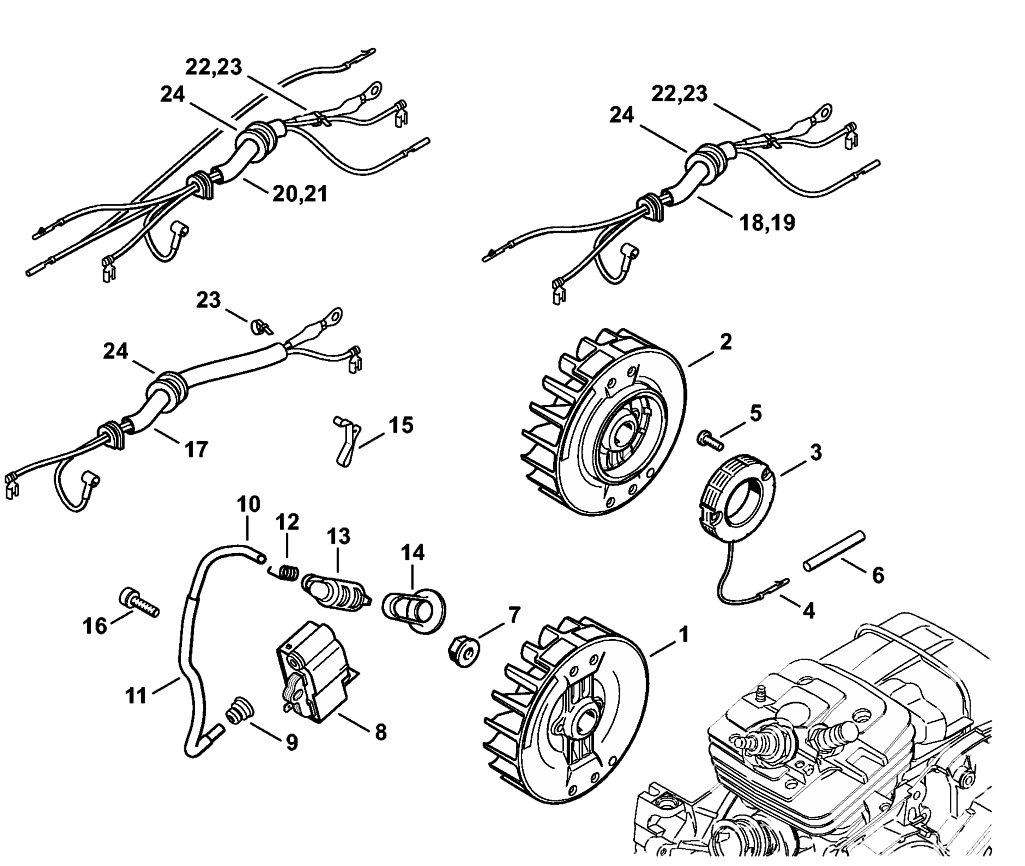 22,23
24
20,21
22,23
24
18,19
23
24
17
15
2
5
3
10
12
13
14
6
4
16
7
1
11
9
8