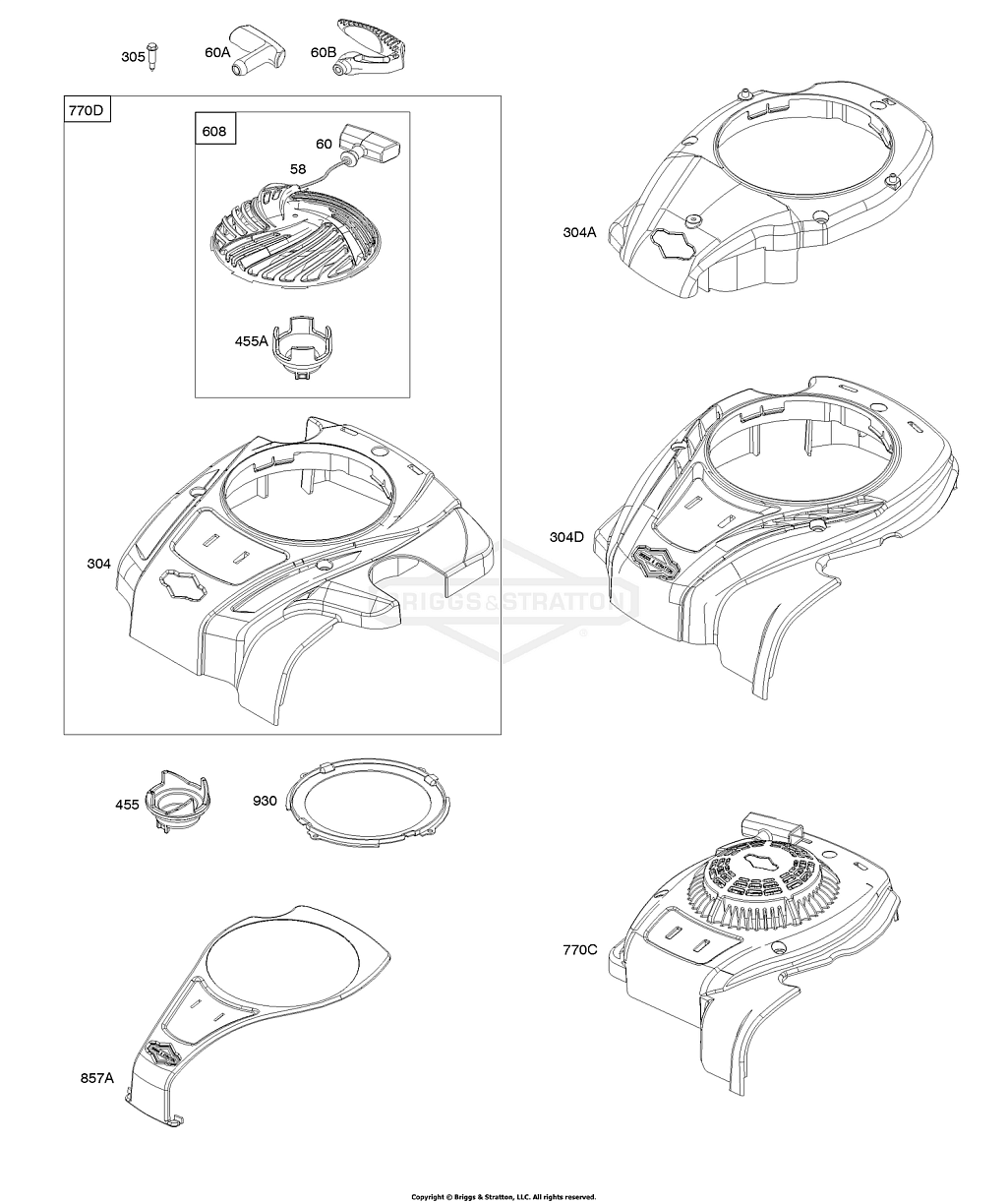 305
60A
60B
770D
608
60
58
455A
304
304A
304D
BRIGGS & STRATTON
455
930
857A
770C
Copyright © Briggs & Stratton, LLC. All rights reserved.