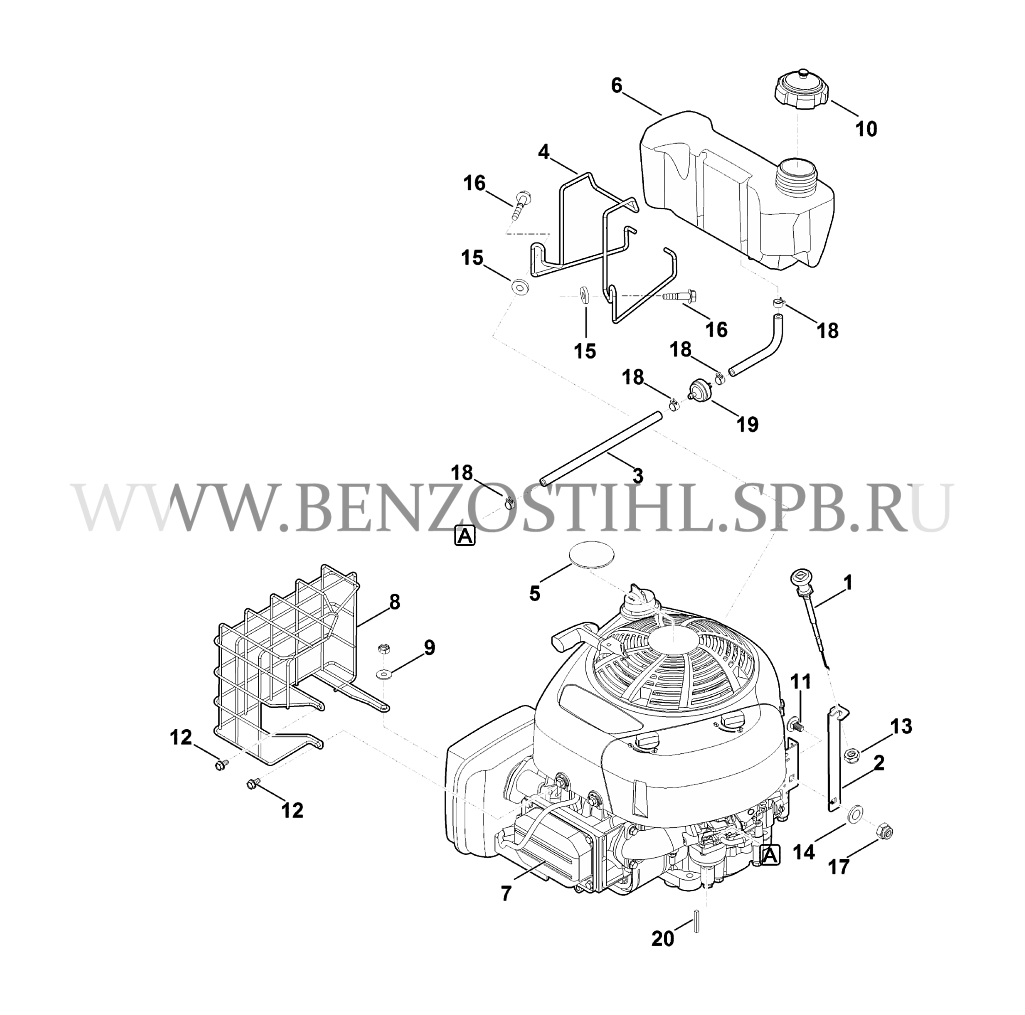 6
10
4
16
15
15
16
18
18
18
19
3
18
A
WWW.BENZOSTIHL.SPB.RU
5
1
8
9
11
13
2
12
12
14
17
A
7
20