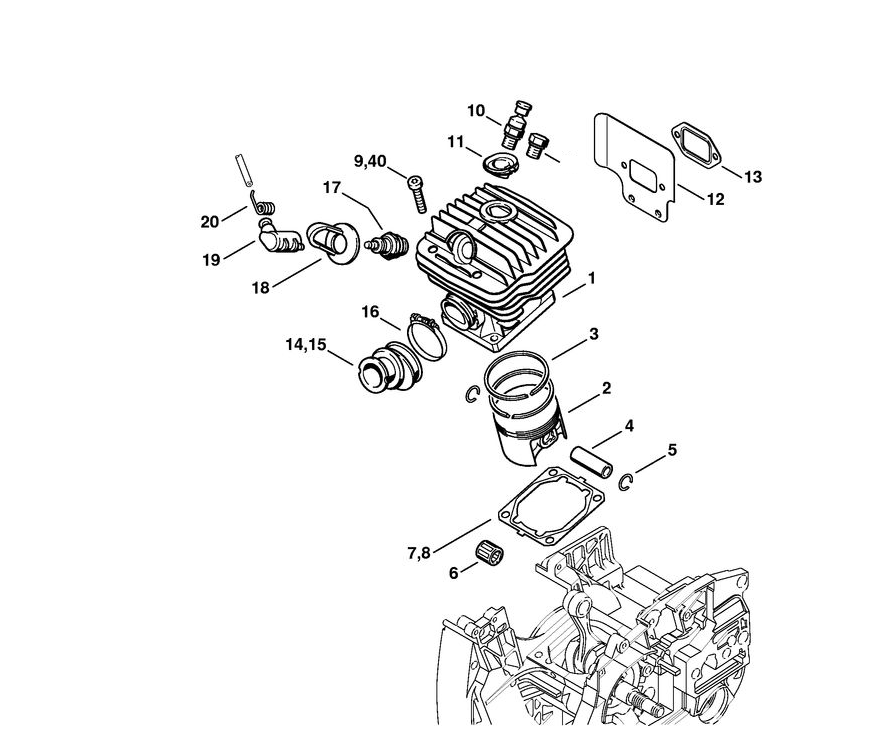 10
11
9,40
17
20
19
18
13
12
1
16
14,15
3
2
4
5
7,8
6