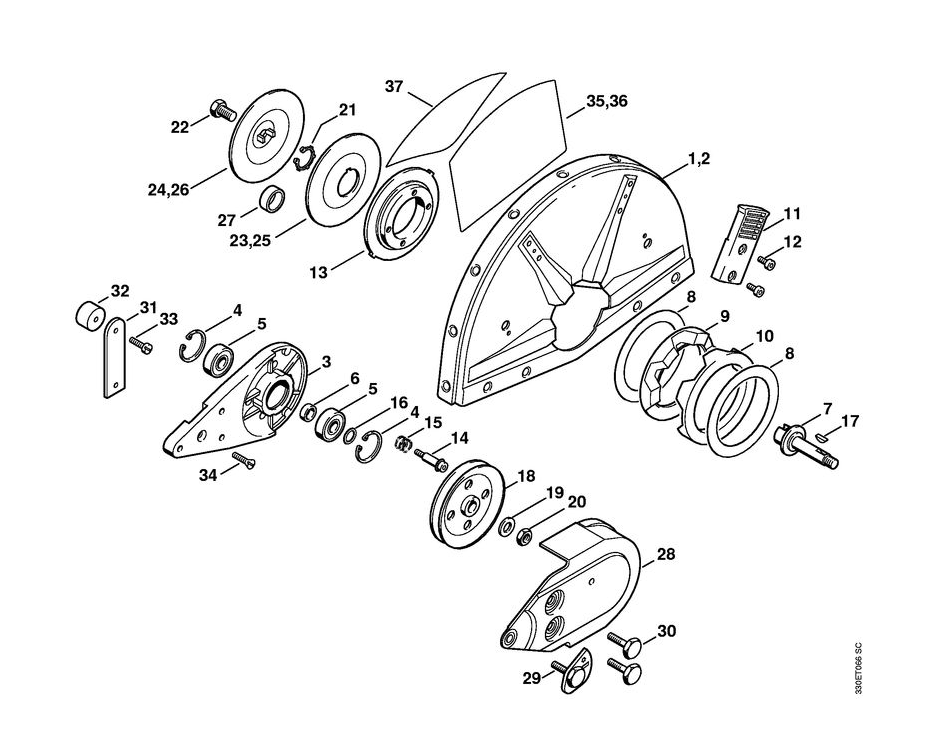 37
35,36
22
21
24,26
27
23,25
13
1,2
11
12
32
31
33
4
5
3
8
9
10
8
6
5
16
4
15
14
7
17
34
18
19
20
28
30
29
330ET066 SC