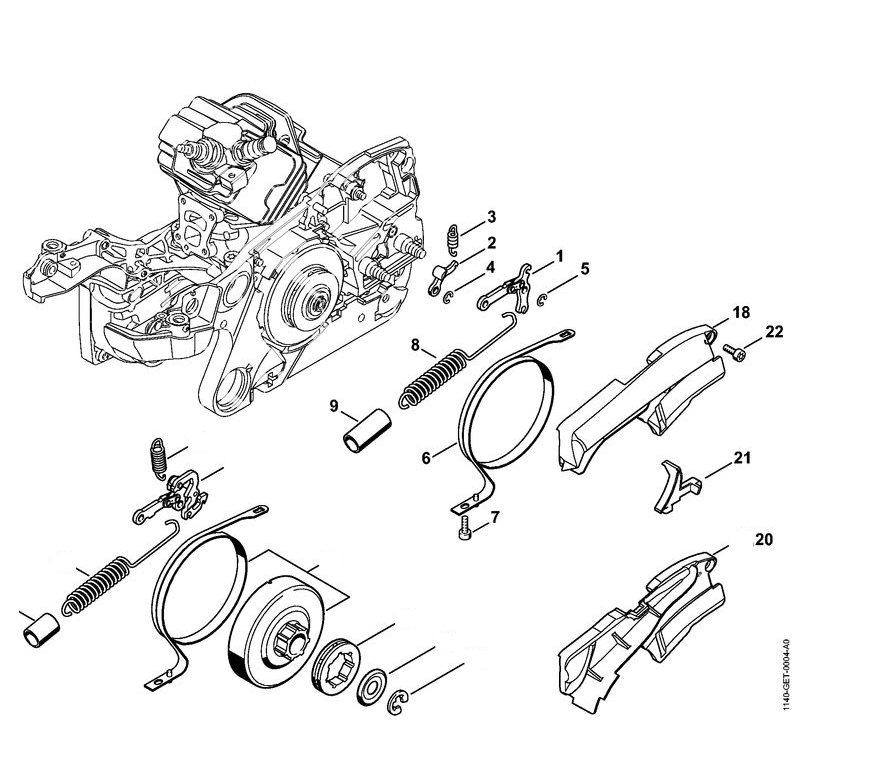 3
2
4
1
5
18
22
8
9
6
21
7
20
1140-GET-0004-A0