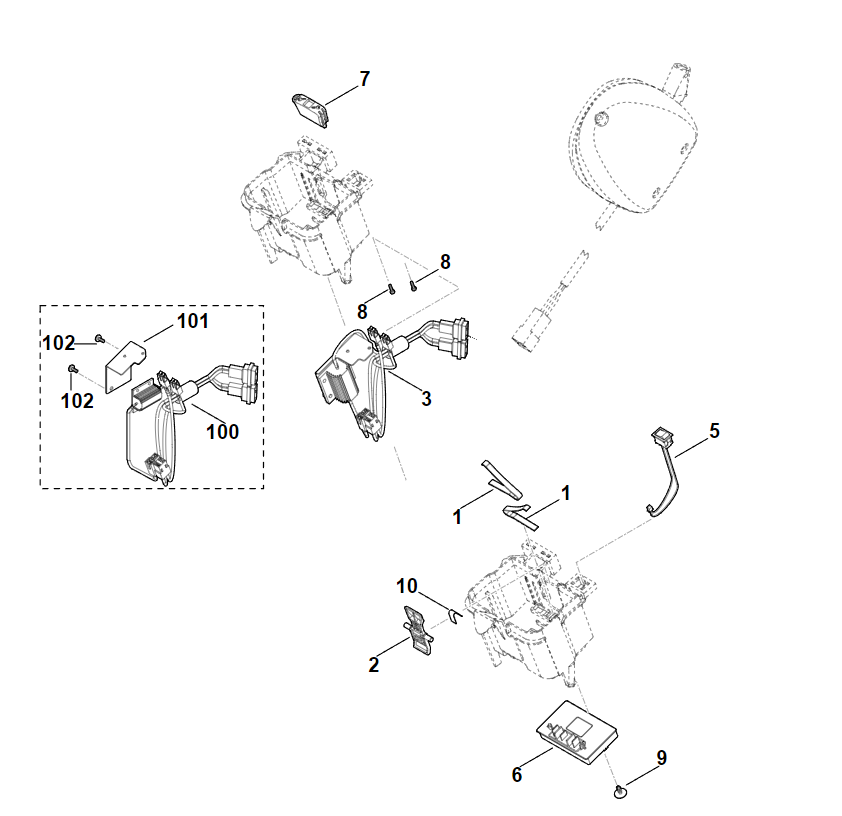 7
8
8
101
102
102
100
3
5
1
1
10
2
6
9