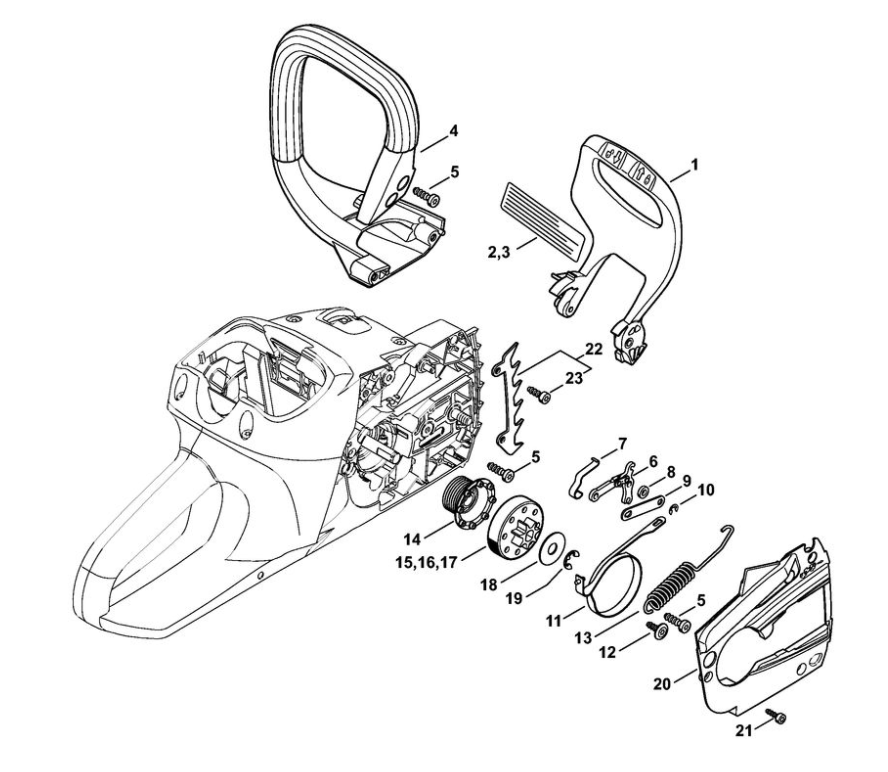 4
5
1
2,3
22
23
5
7
6
8
9
10
14
15,16,17
18
19
11
13
5
12
20
21