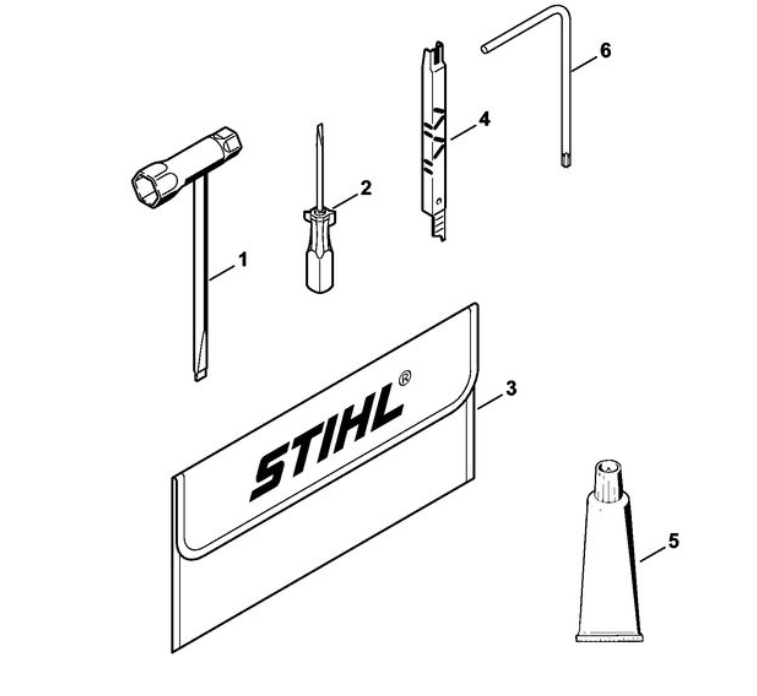 6
4
2
1
STIHL®
3
5