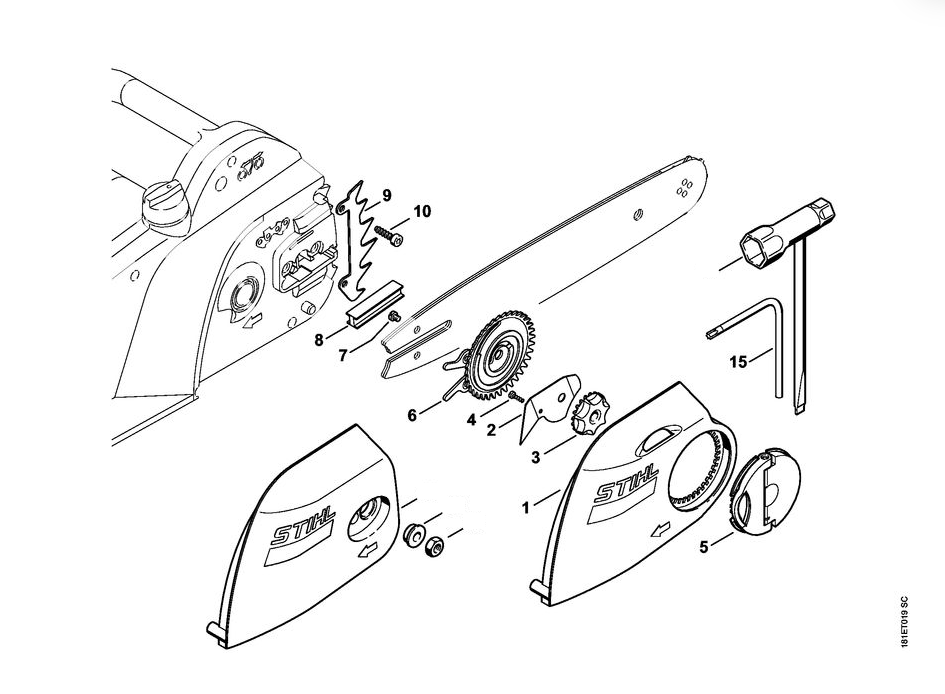 9
10
8
7
6
4
2
3
15
1
5
STIHL
STIHL
181ET019 SC