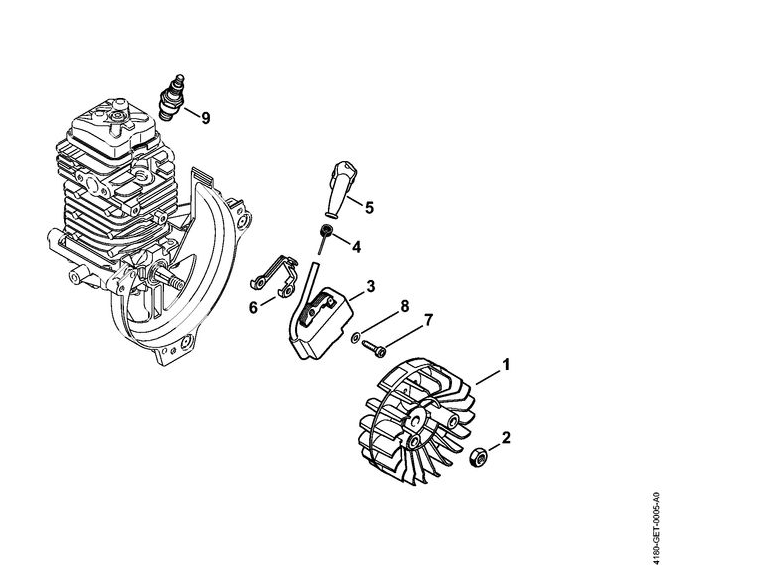 9
5
4
3
6
8
7
1
2
4180-GET-0005-A0