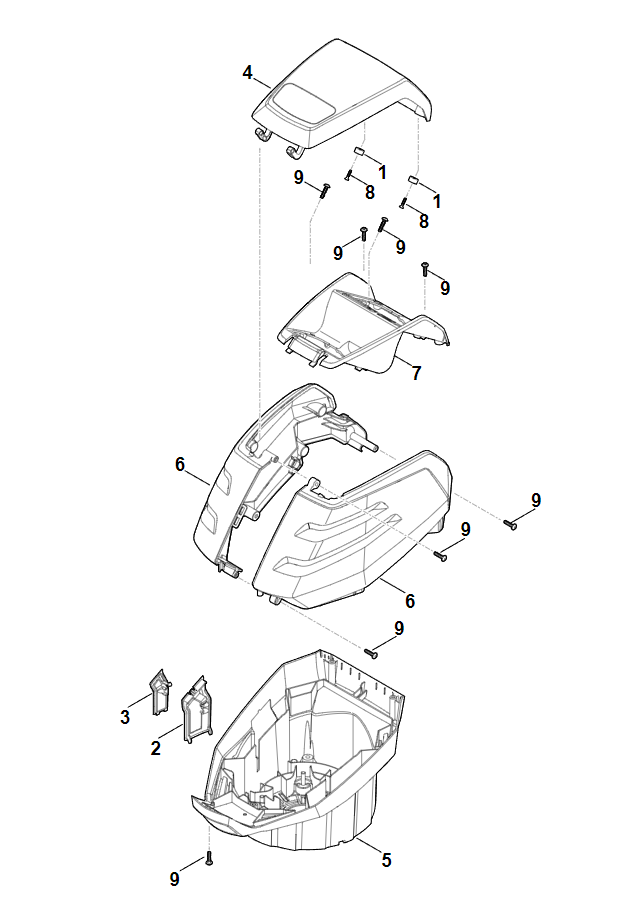 4
1
9
8
1
8
9
9
9
7
6
9
9
6
9
3
2
5
9