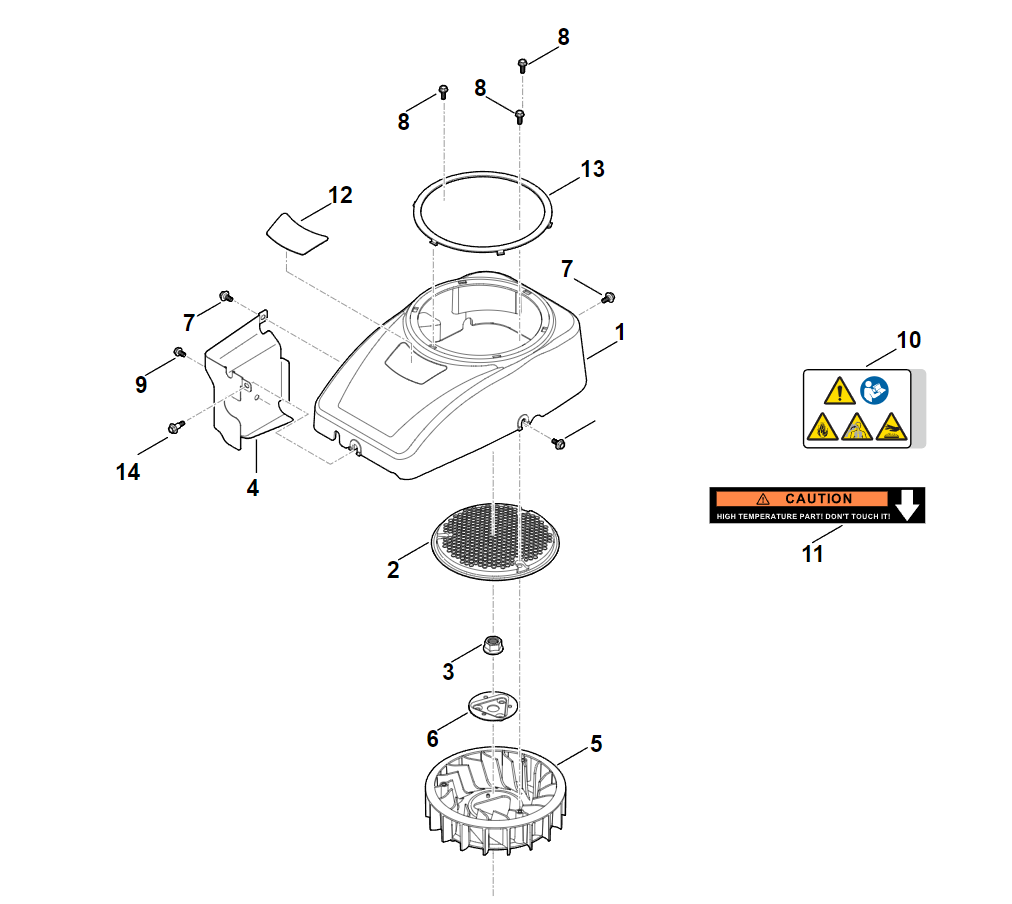 8
8
8
13
12
7
7
1
9
10
14
4
CAUTION
HIGH TEMPERATURE PART! DON'T TOUCH IT!
11
2
3
6
5