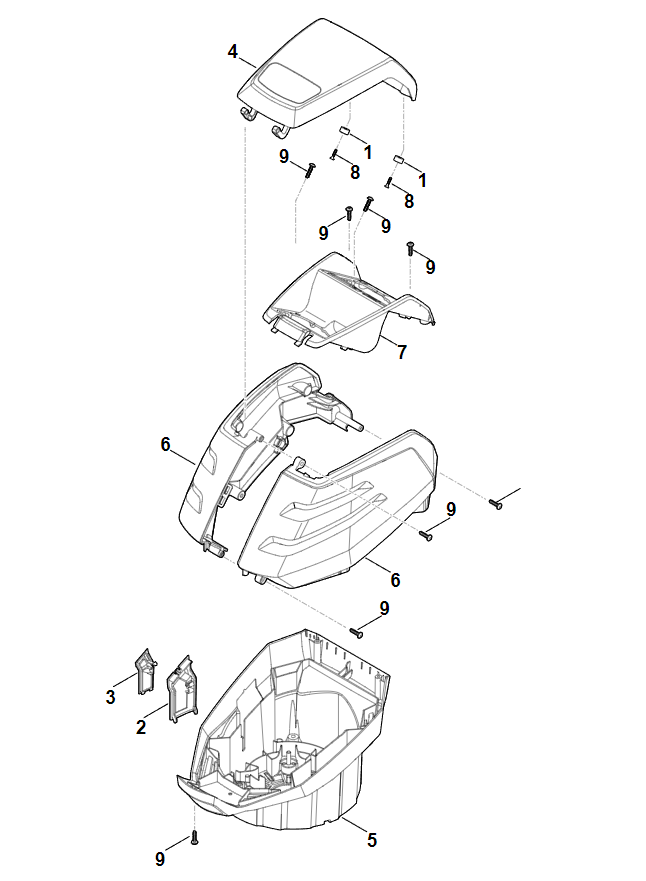 4
1
9
8
1
8
9
9
9
7
6
9
6
9
3
2
5
9