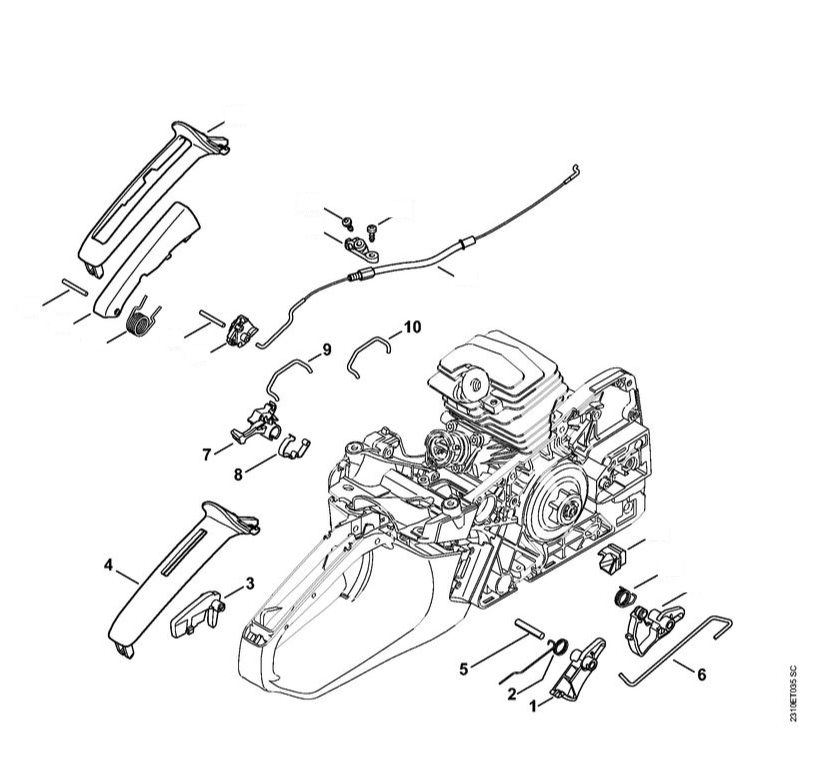 10
9
7
8
4
3
5
2
1
6
2310ET035 SC