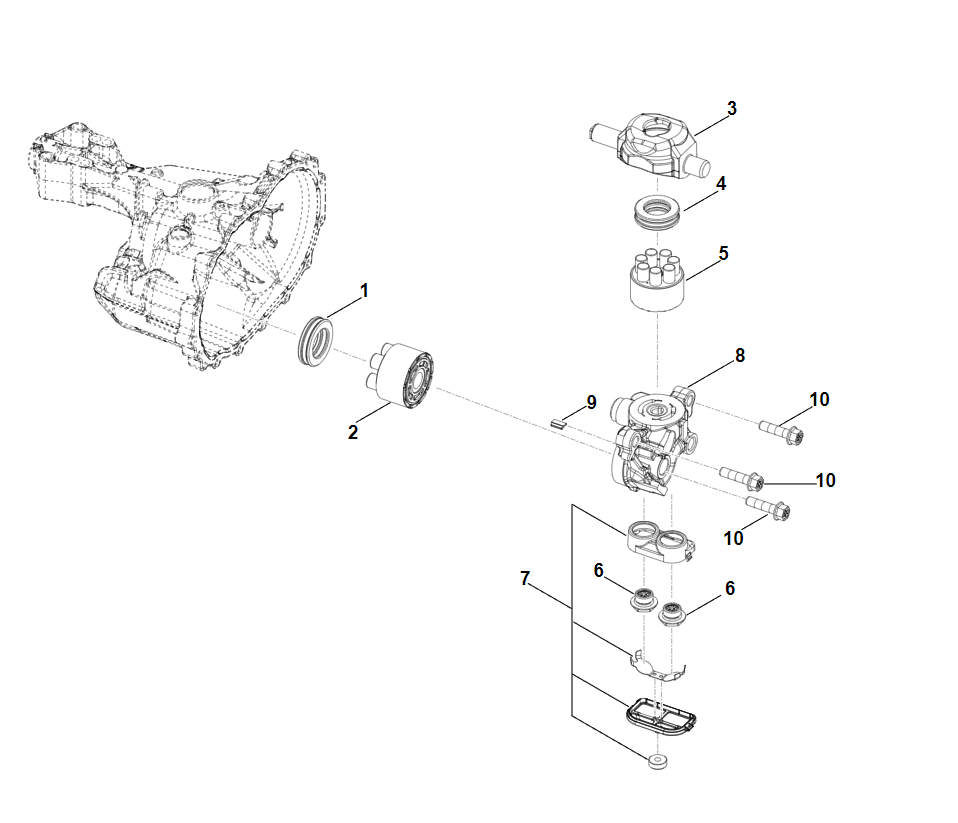 3
4
5
1
2
8
9
10
10
10
7
6
6