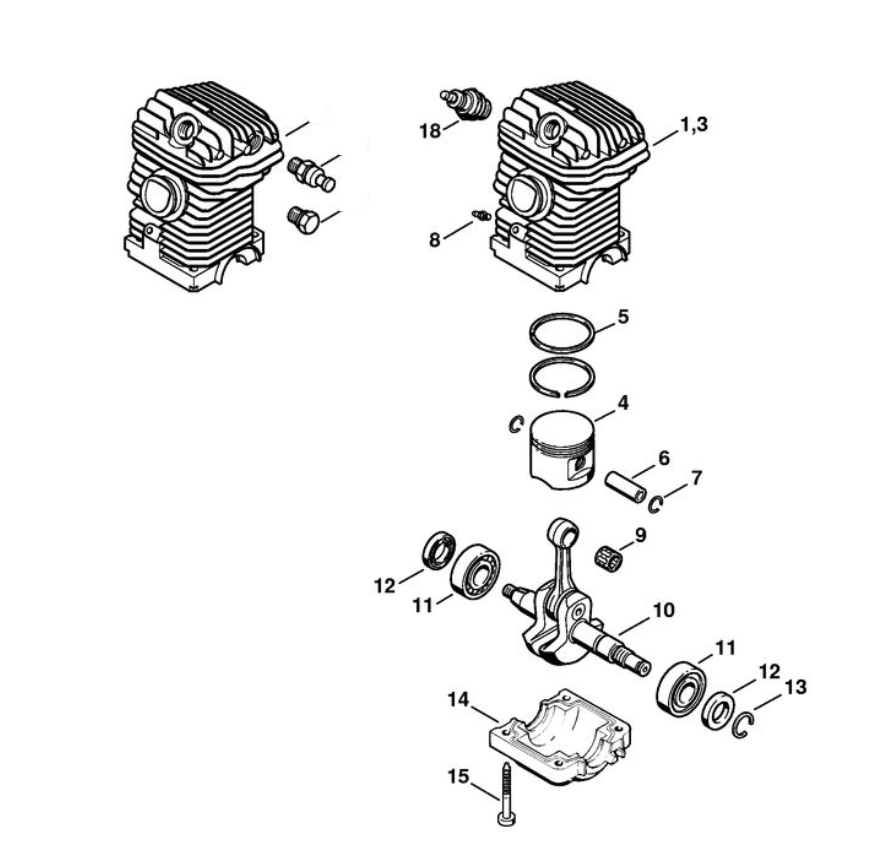 18
1,3
8
5
4
6
7
9
12
11
10
11
12
13
14
15