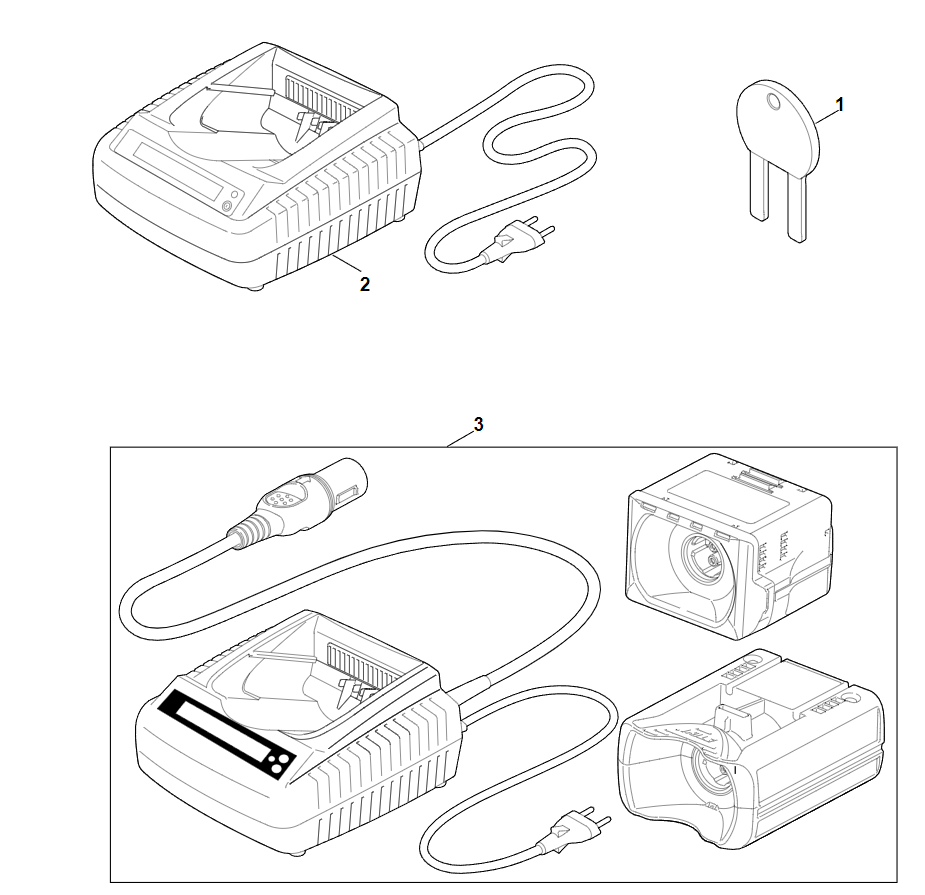 1

2

3