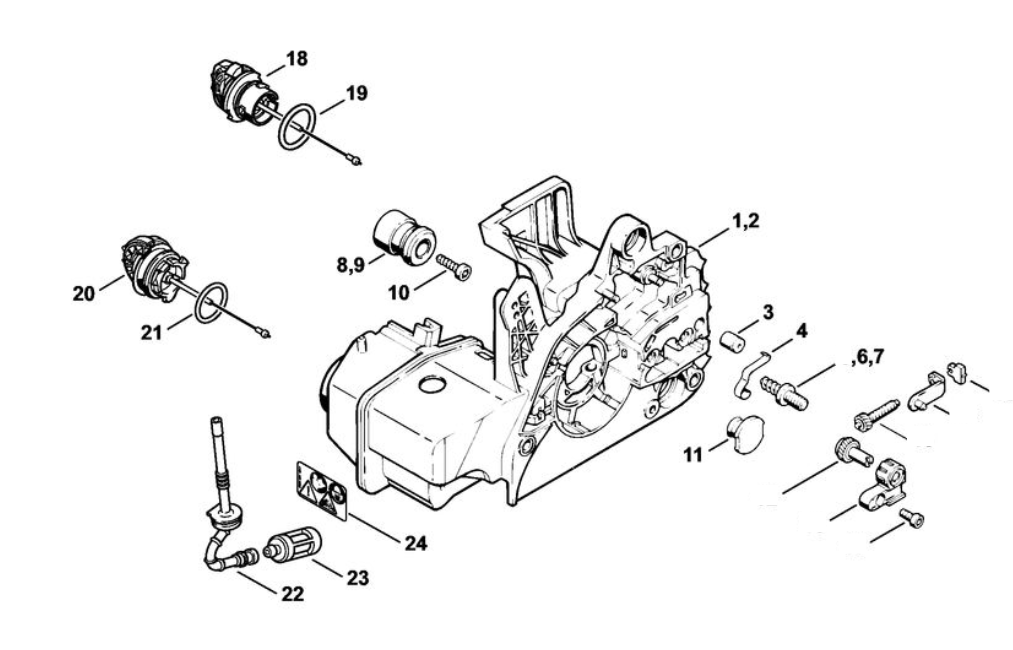 18
19
1,2
8,9
10
20
21
3
4
,6,7
11
24
23
22