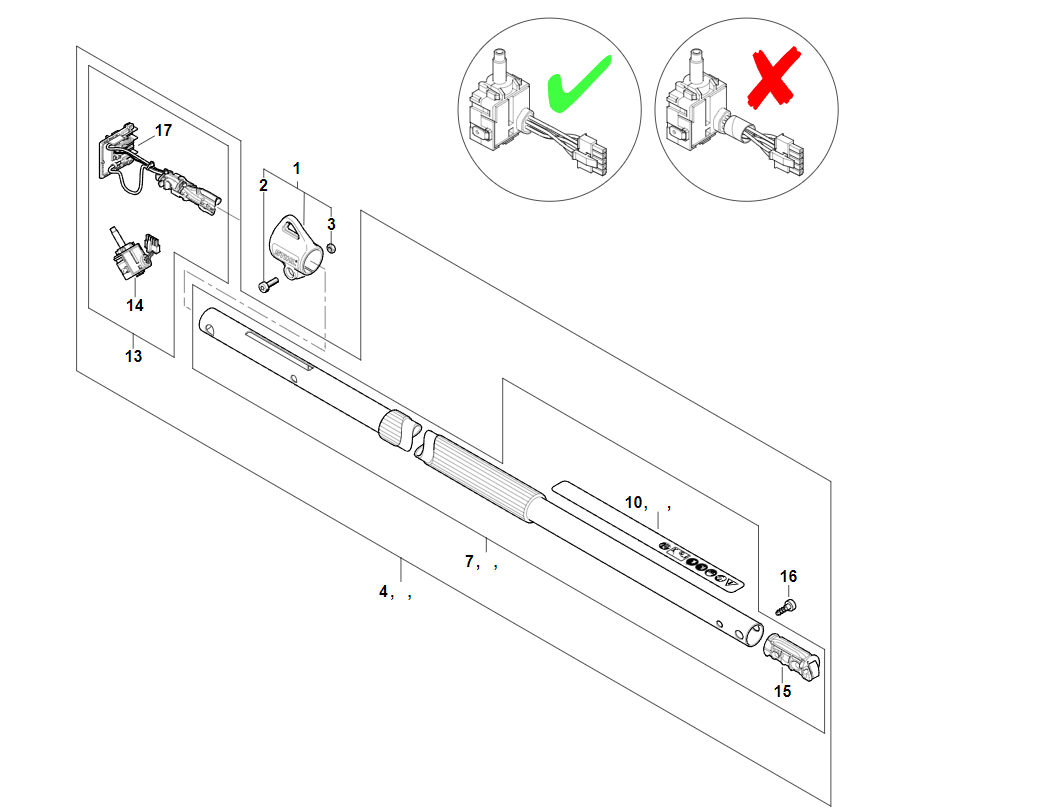 17
1
2
3
14
13
10, ,
7, ,
4, ,
16
15