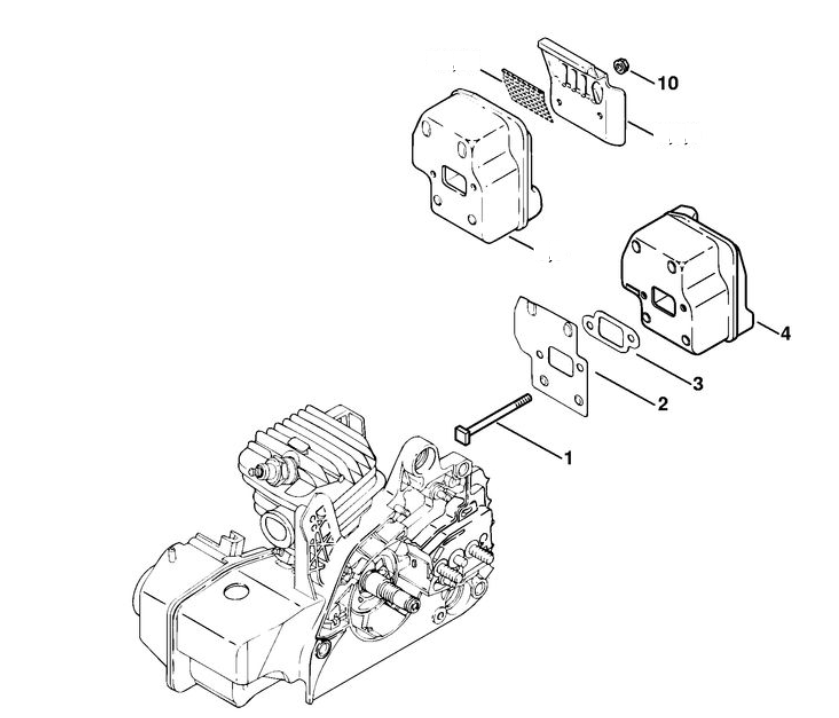 10

4

3

2

1