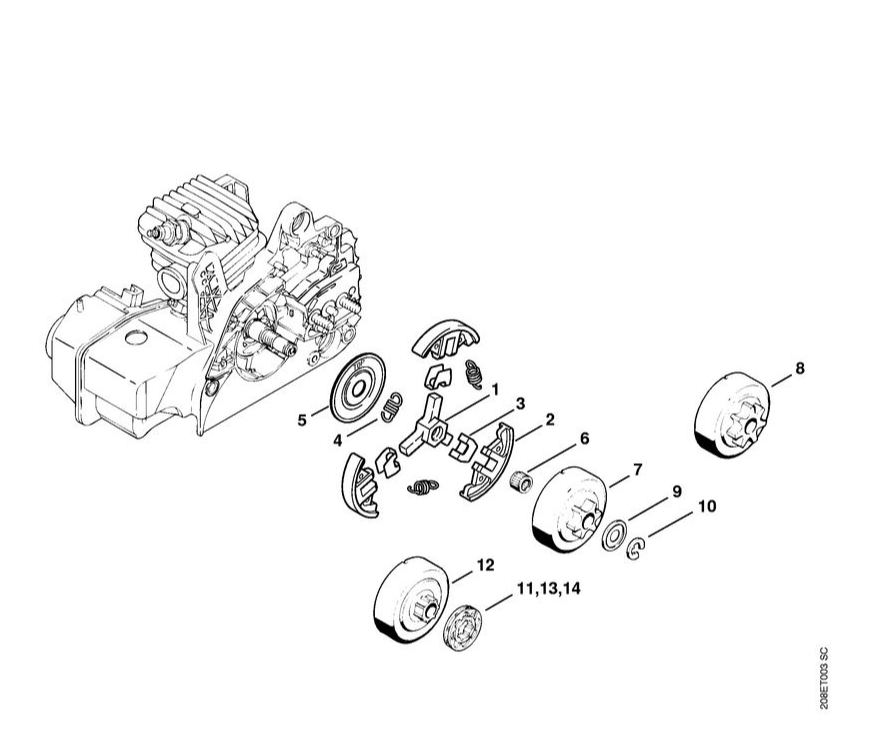 8
1
3
2
5
4
6
7
9
10
12
11,13,14
208ET003 SC