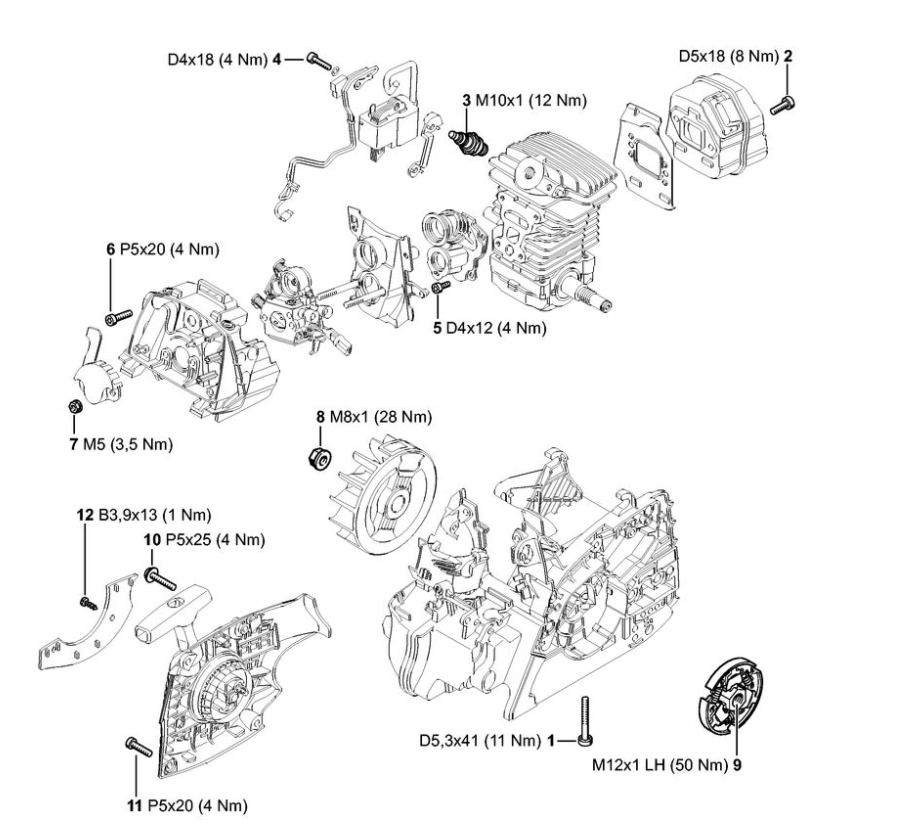 D4x18 (4 Nm) 4

D5x18 (8 Nm) 2

3 M10x1 (12 Nm)

6 P5x20 (4 Nm)

5 D4x12 (4 Nm)

7 M5 (3,5 Nm)

8 M8x1 (28 Nm)

12 B3,9x13 (1 Nm)

10 P5x25 (4 Nm)

D5,3x41 (11 Nm) 1

M12x1 LH (50 Nm) 9

11 P5x20 (4 Nm)