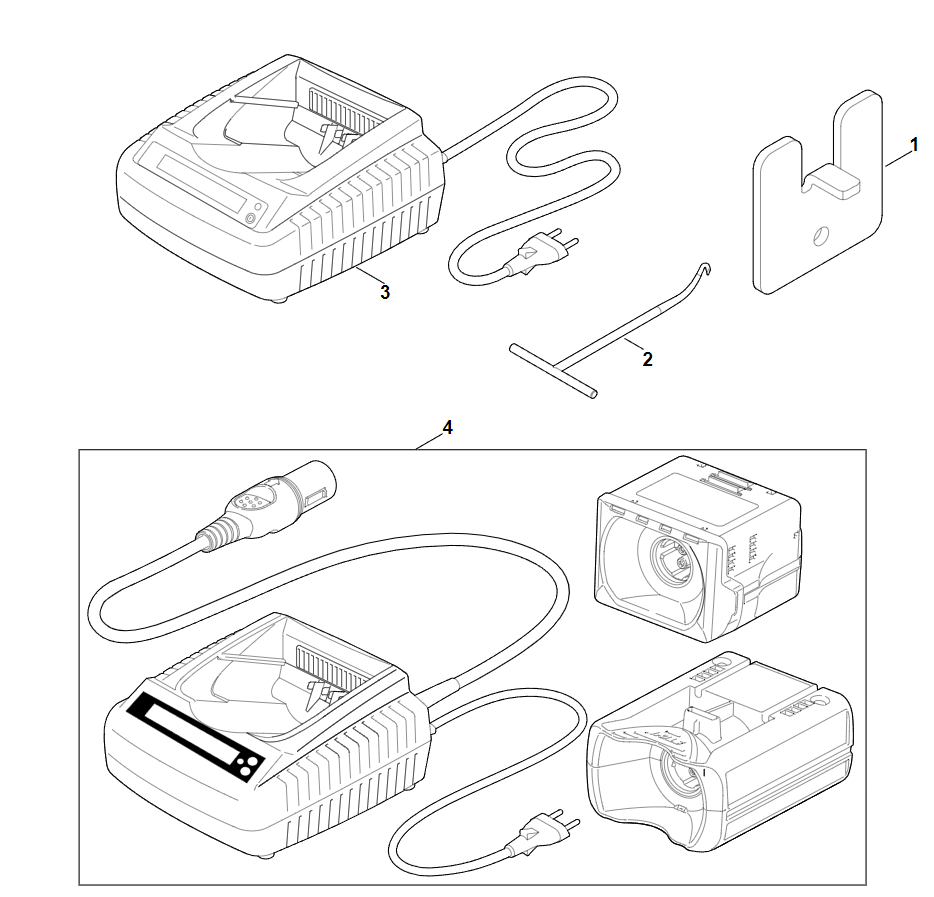 1
3
2
4