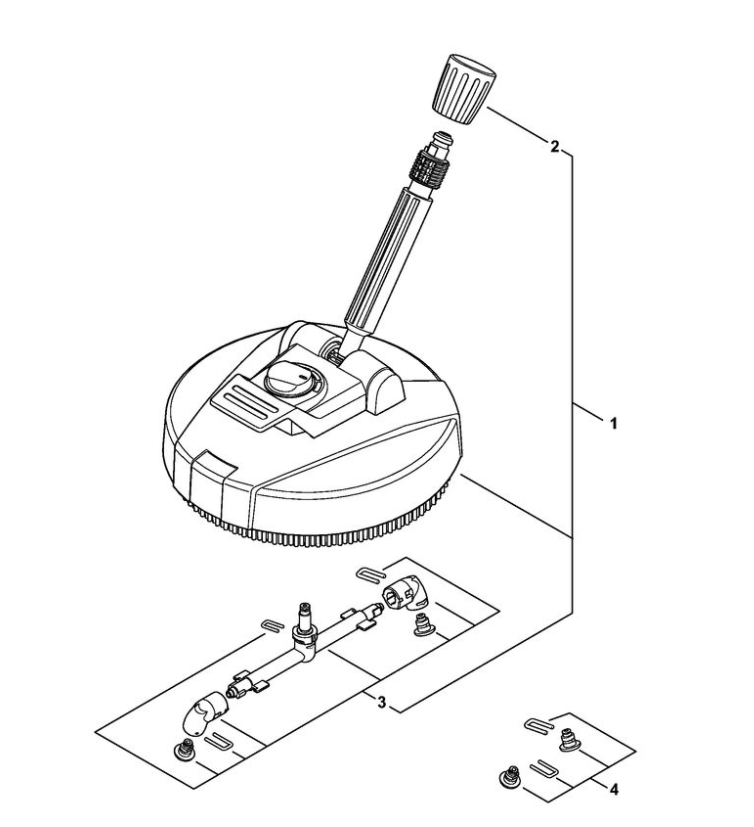 2

1

3

4