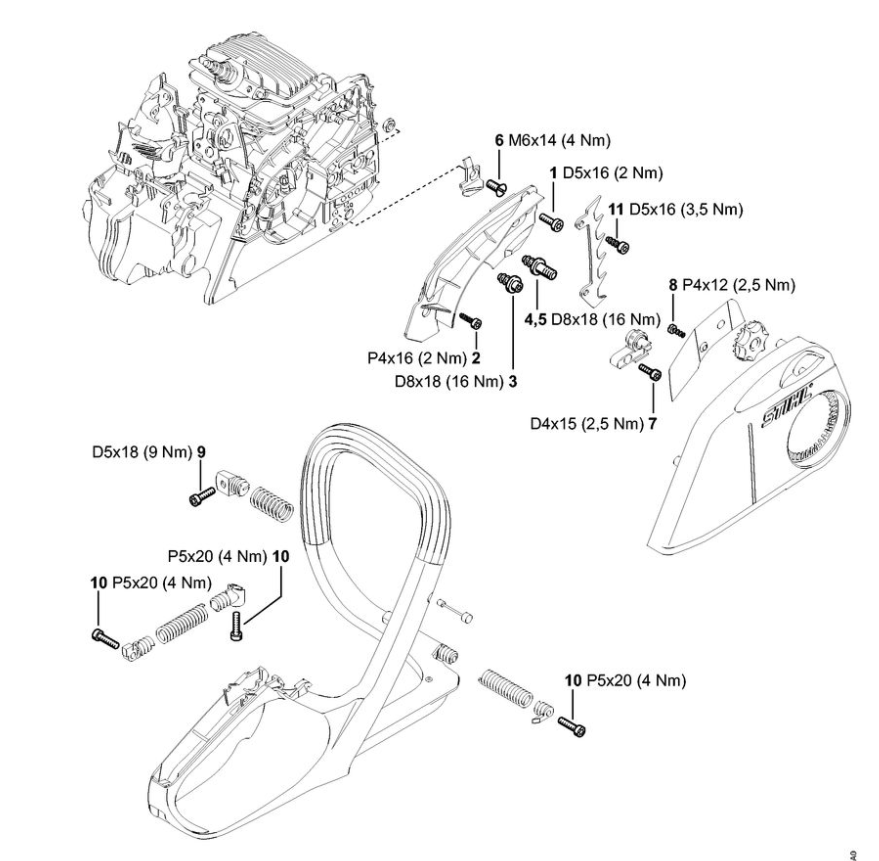 6 M6x14 (4 Nm)

1 D5x16 (2 Nm)

11 D5x16 (3,5 Nm)

8 P4x12 (2,5 Nm)

4,5 D8x18 (16 Nm)

P4x16 (2 Nm) 2

D8x18 (16 Nm) 3

D4x15 (2,5 Nm) 7

STIHL

D5x18 (9 Nm) 9

P5x20 (4 Nm) 10

10 P5x20 (4 Nm)

10 P5x20 (4 Nm)