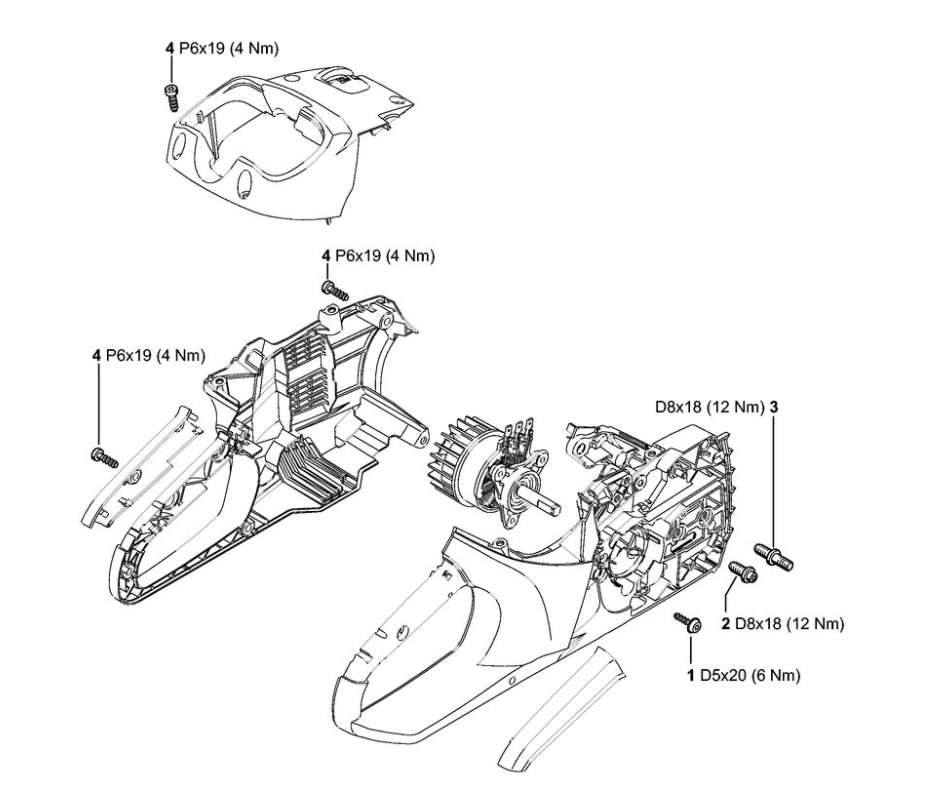 4 P6x19 (4 Nm)

4 P6x19 (4 Nm)

4 P6x19 (4 Nm)

D8x18 (12 Nm) 3

2 D8x18 (12 Nm)

1 D5x20 (6 Nm)