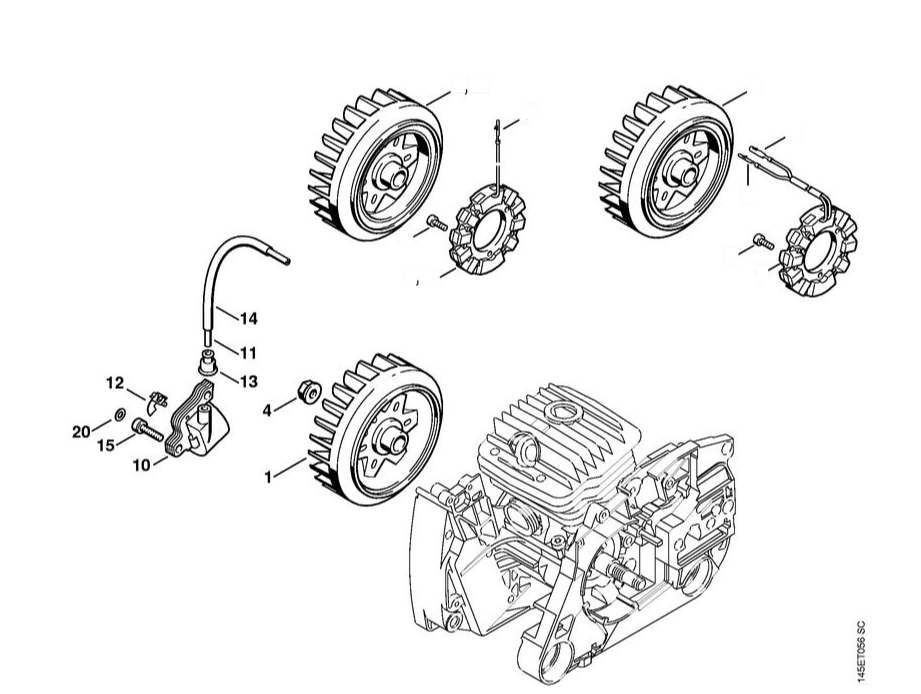 14
11
13
12
4
20
15
10
1
145ET056 SC