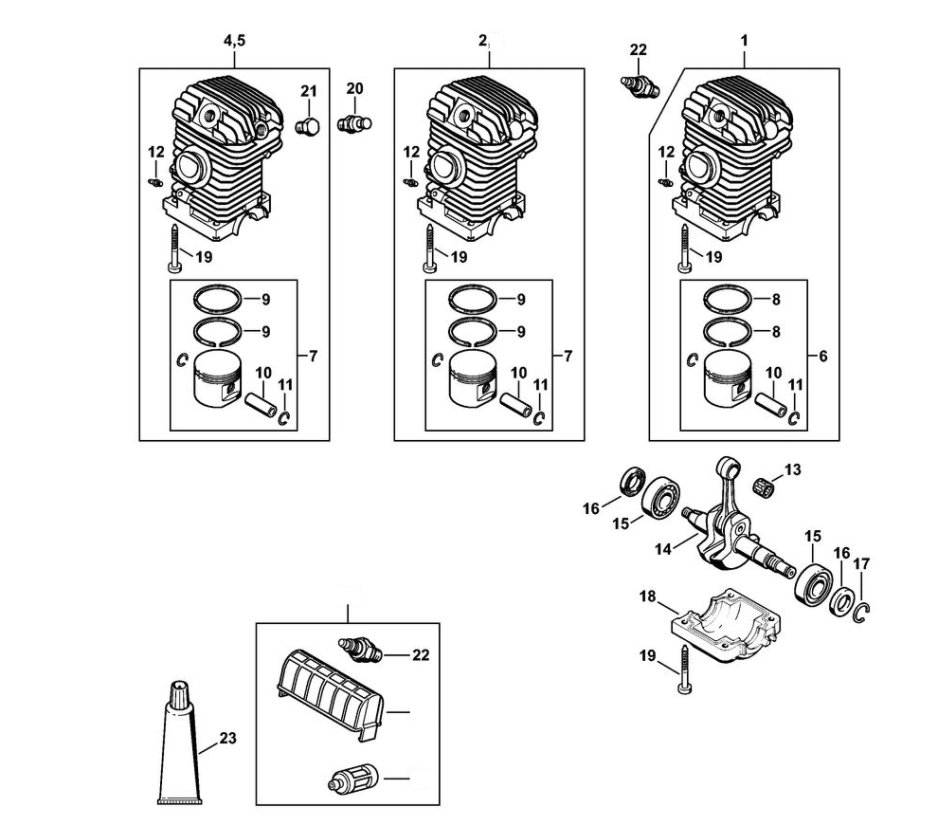 4,5
21
20
12
19
9
9
7
10
11
2
12
19
9
9
7
10
11
22
1
12
19
8
8
6
10
11
13
16
15
14
15
16
17
18
19
22
23