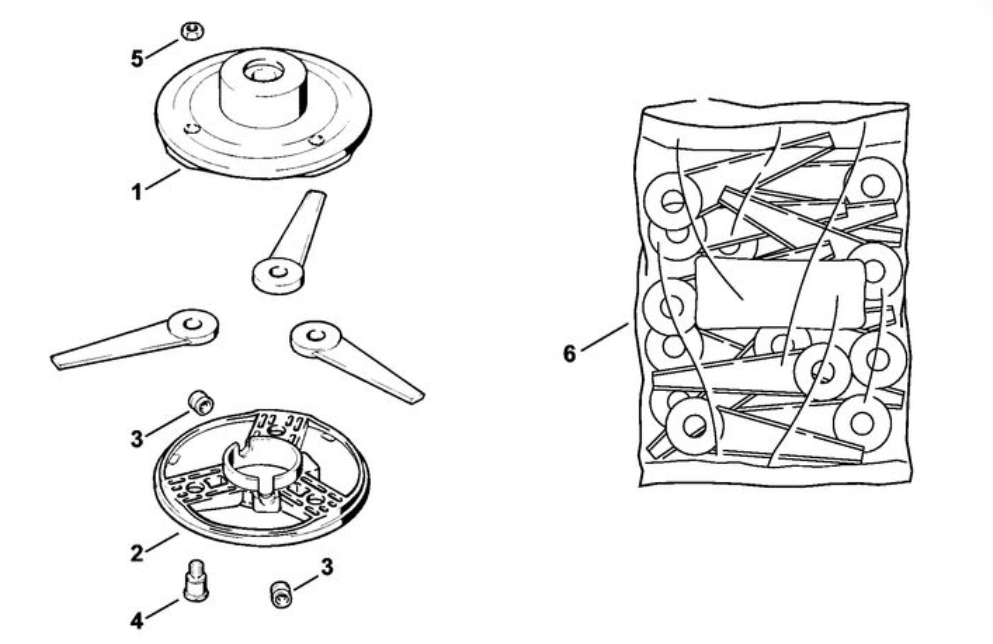 5
1
3
2
4
3
6