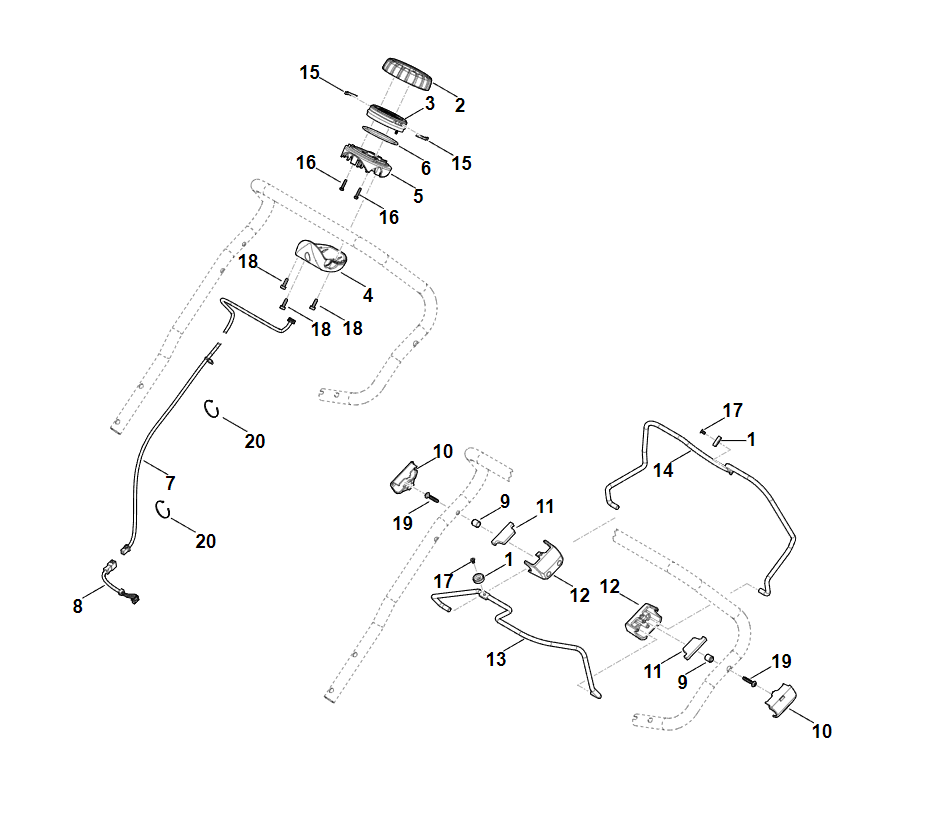 15
2
3
15
6
16
5
16
18
4
18
18
20
7
20
8
17
1
14
10
19
9
11
17
1
12
12
13
11
9
19
10