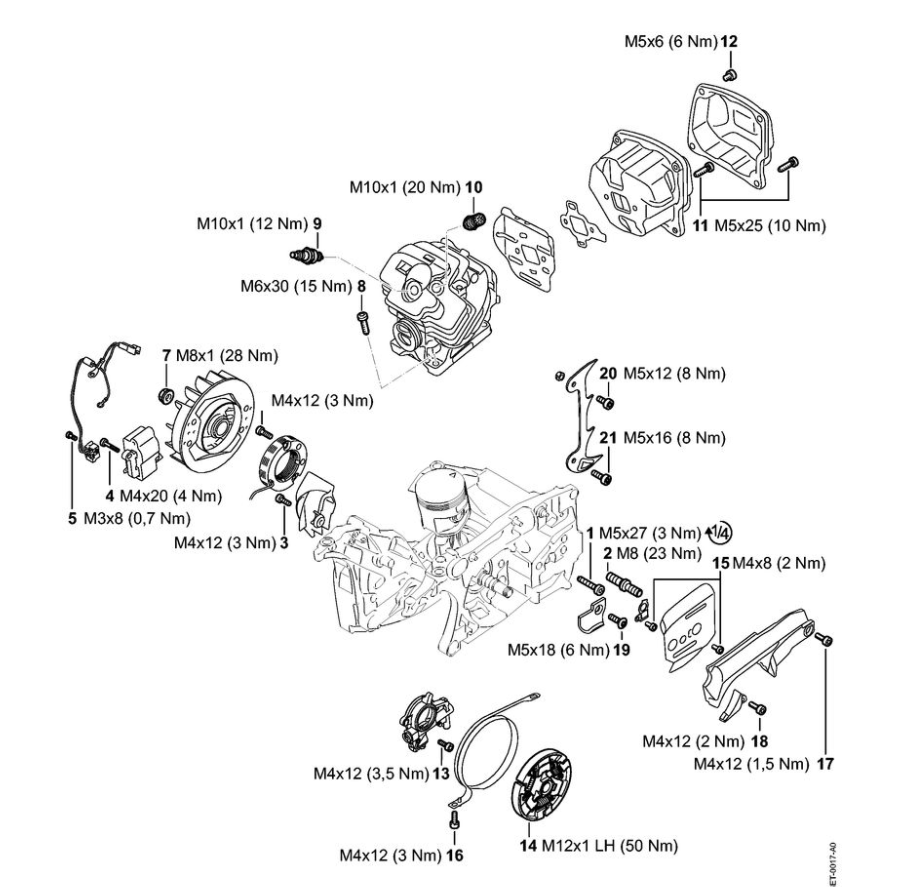 M5x6 (6 Nm) **12**

M10x1 (20 Nm) **10**

M10x1 (12 Nm) **9**

**11** M5x25 (10 Nm)

M6x30 (15 Nm) **8**

**7** M8x1 (28 Nm)

**20** M5x12 (8 Nm)

M4x12 (3 Nm)

**21** M5x16 (8 Nm)

**4** M4x20 (4 Nm)

**5** M3x8 (0,7 Nm)

M4x12 (3 Nm) **3**

**1** M5x27 (3 Nm) 1/4

**2** M8 (23 Nm)

**15** M4x8 (2 Nm)

M5x18 (6 Nm) **19**

M4x12 (2 Nm) **18**

M4x12 (1,5 Nm) **17**

M4x12 (3,5 Nm) **13**

M4x12 (3 Nm) **16**

**14** M12x1 LH (50 Nm)

ET-0017-A0