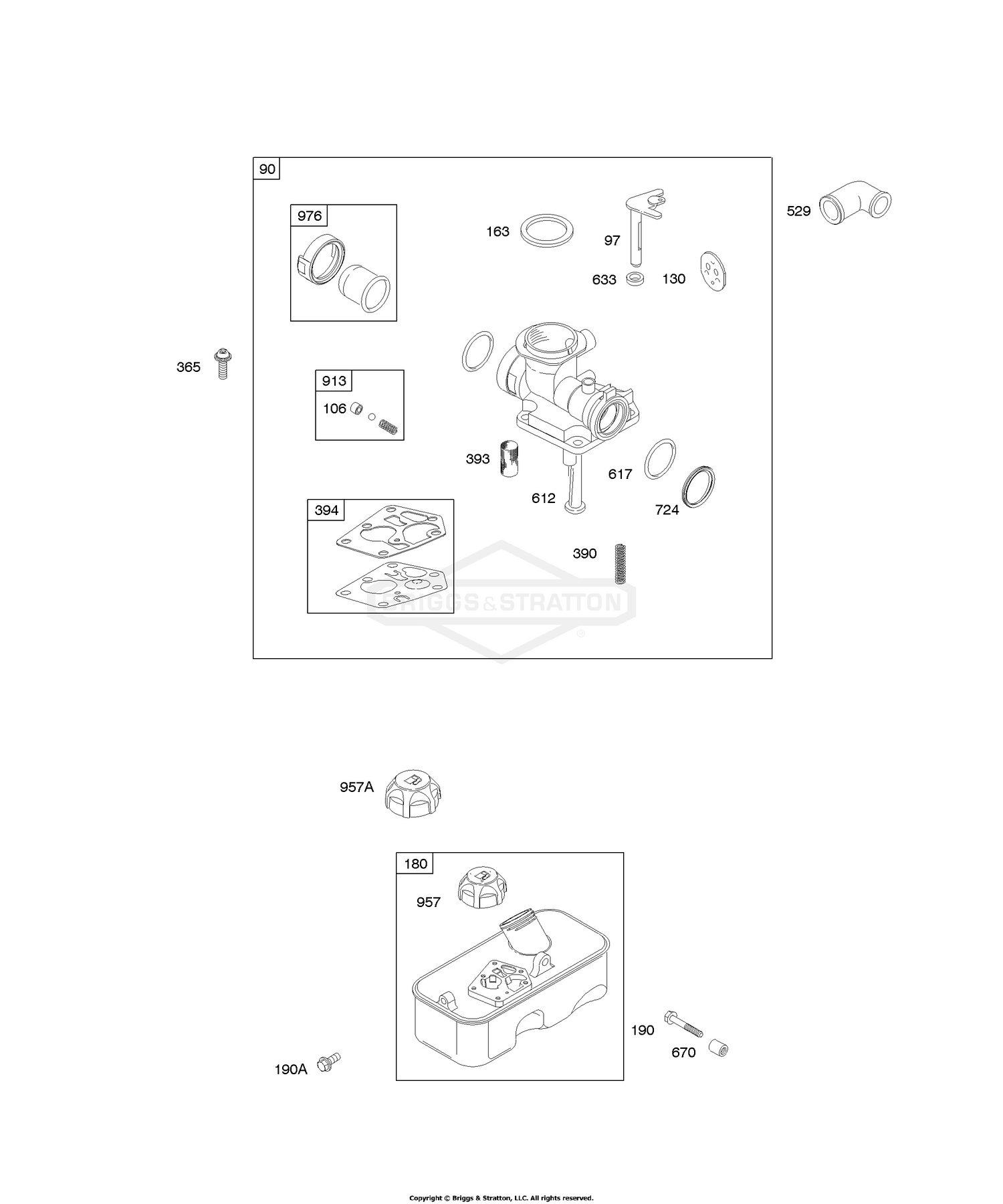 90

976

163

97

529

633

130

365

913

106

393

617

612

724

394

390

BRIGGS & STRATTON

957A

180

957

190

670

190A

Copyright © Briggs & Stratton, LLC. All rights reserved.