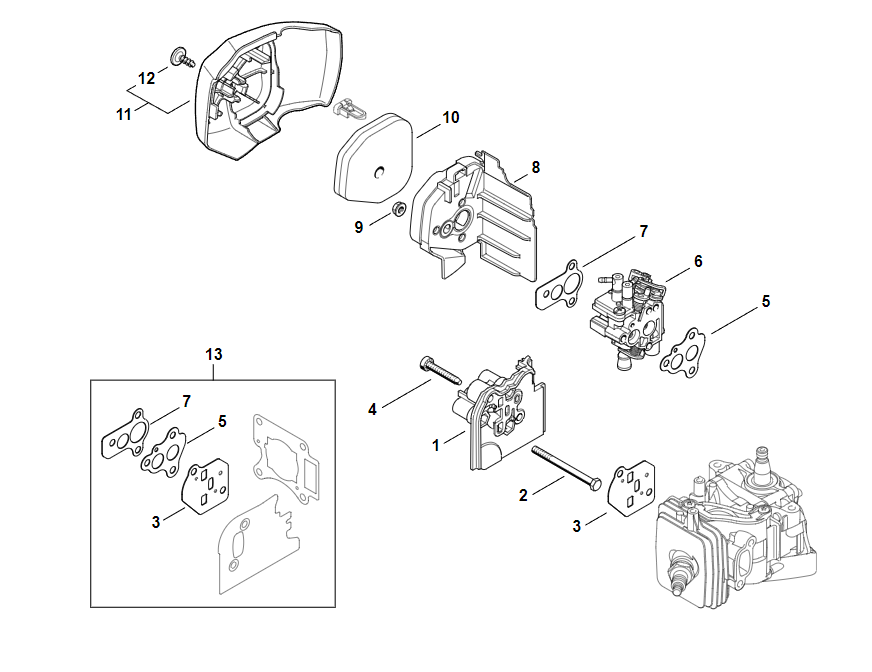 12
11
10
8
9
7
6
5
13
7
5
3
4
1
2
3