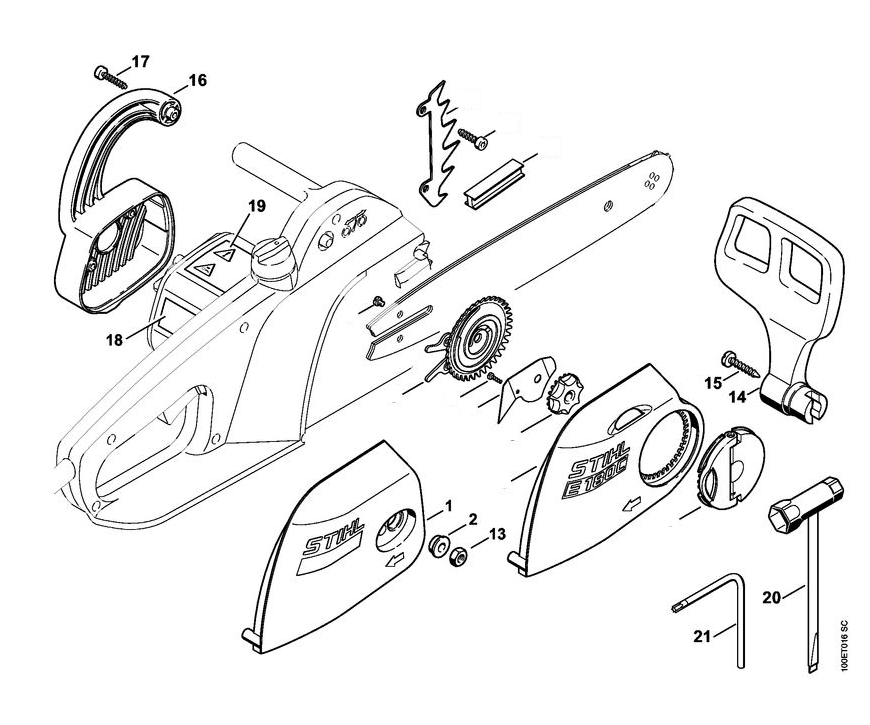 17
16
19
18
15
14
STIHL
E 180C
STIHL
1
2
13
20
21
100ET016 SC