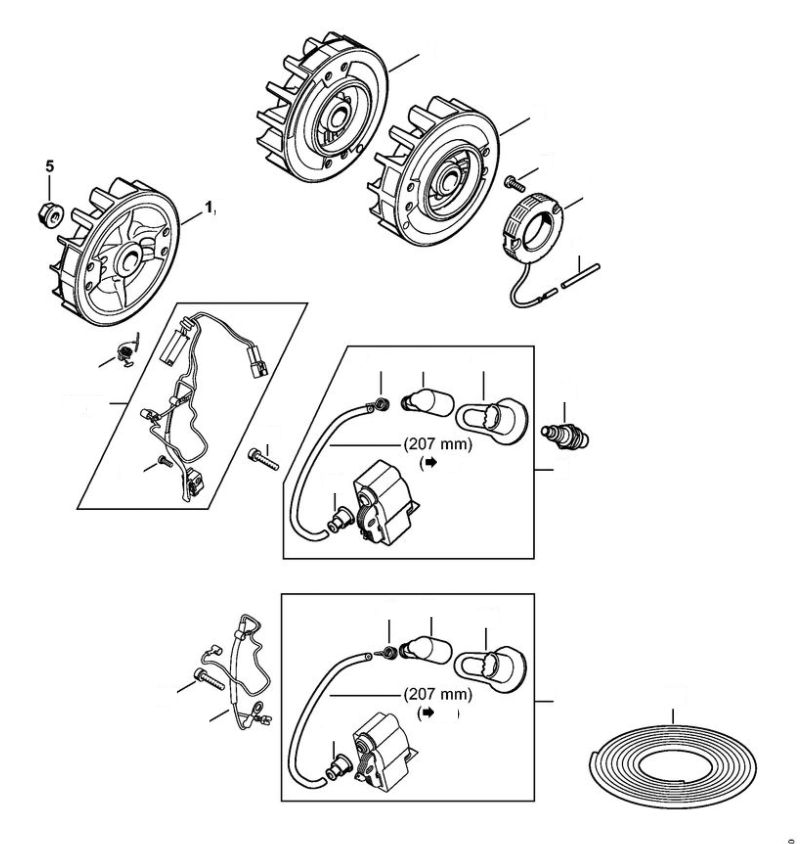 5

1

(207 mm)

(207 mm)