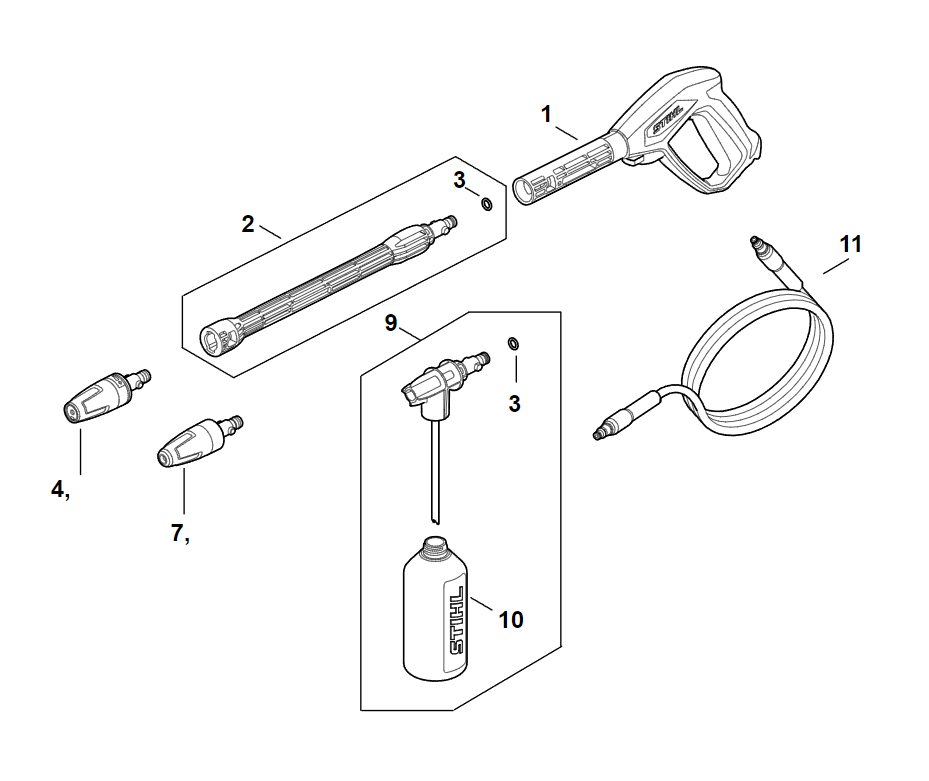 1
STIHL
3
2
11
9
3
4,
7,
STIHL
10