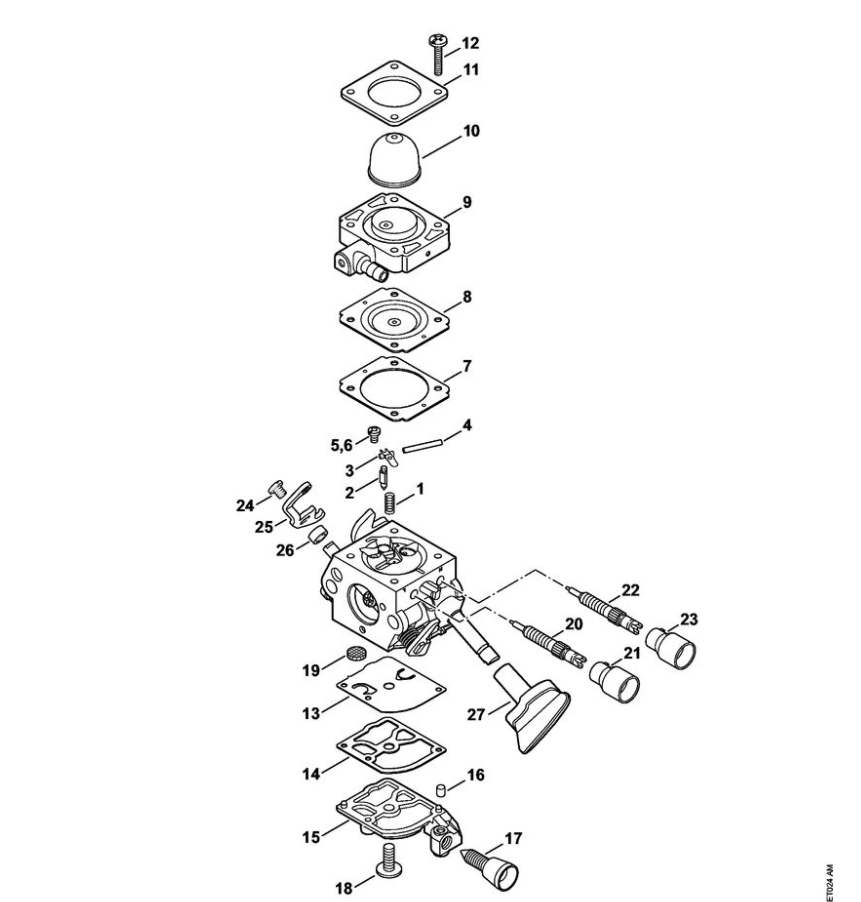 12
11
10
9
8
7
4
5,6
3
2
1
24
25
26
22
23
20
21
19
13
27
14
16
15
17
18
ET024 AM