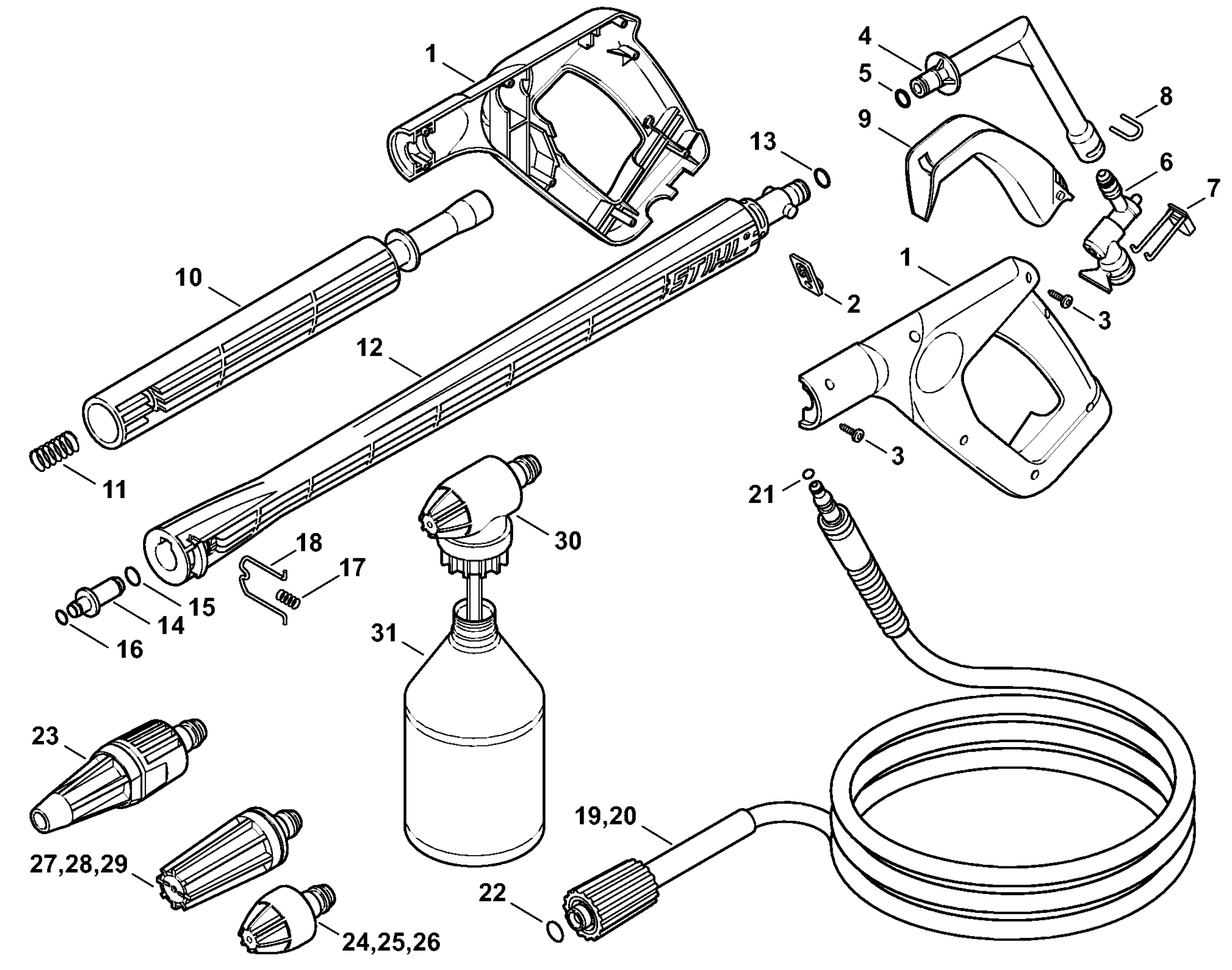 1
4
5
8
9
13
6
7
10
STIHL
2
1
3
12
3
11
21
30
18
17
15
14
16
31
23
19,20
27,28,29
22
24,25,26