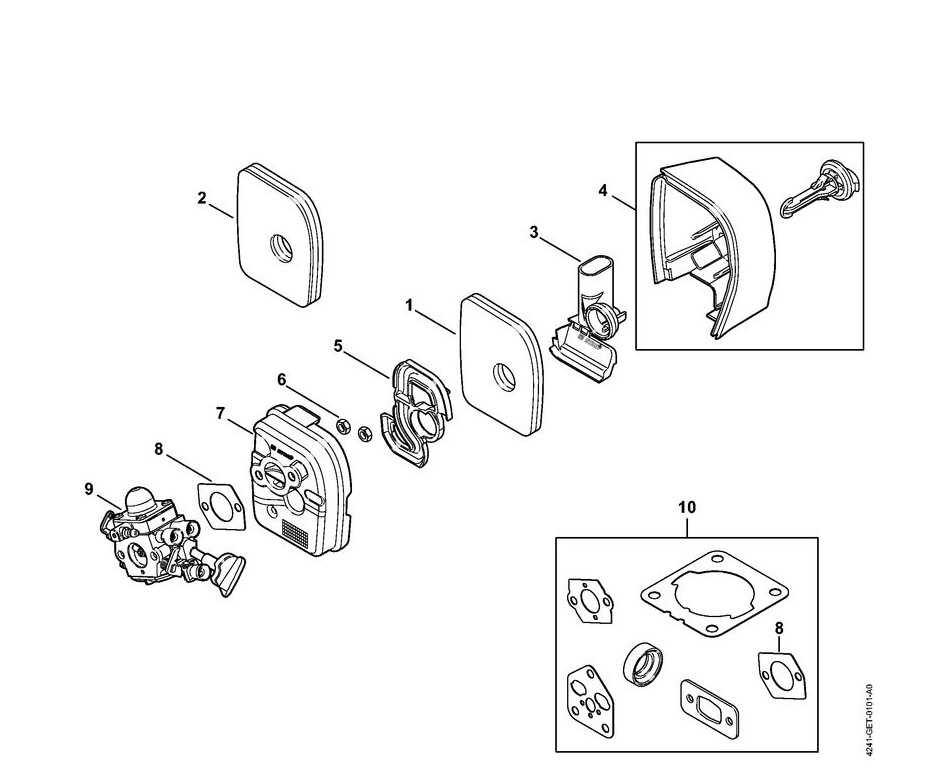 2
4
3
1
5
6
7
8
9
10
8
4241-GET-0101-A0