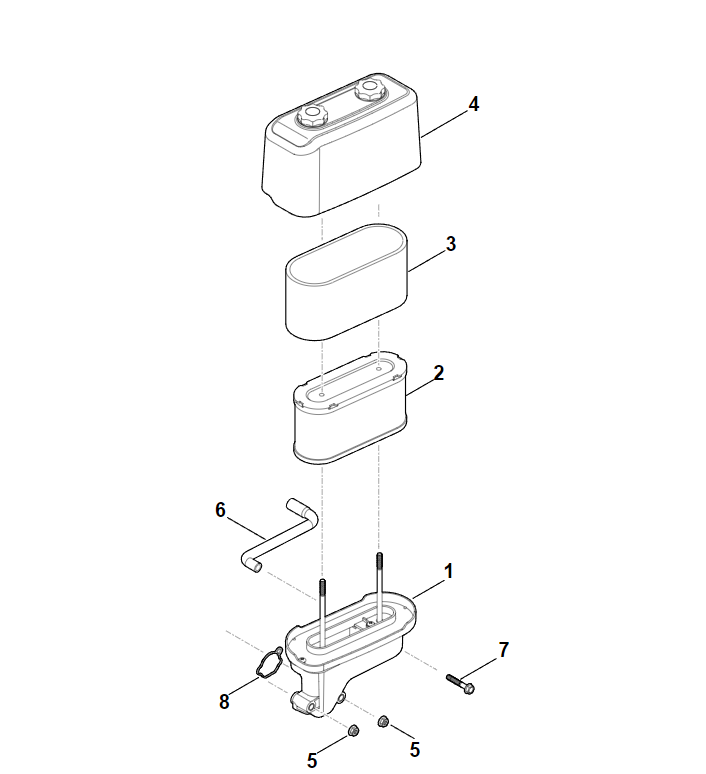 4
3
2
6
1
7
8
5
5