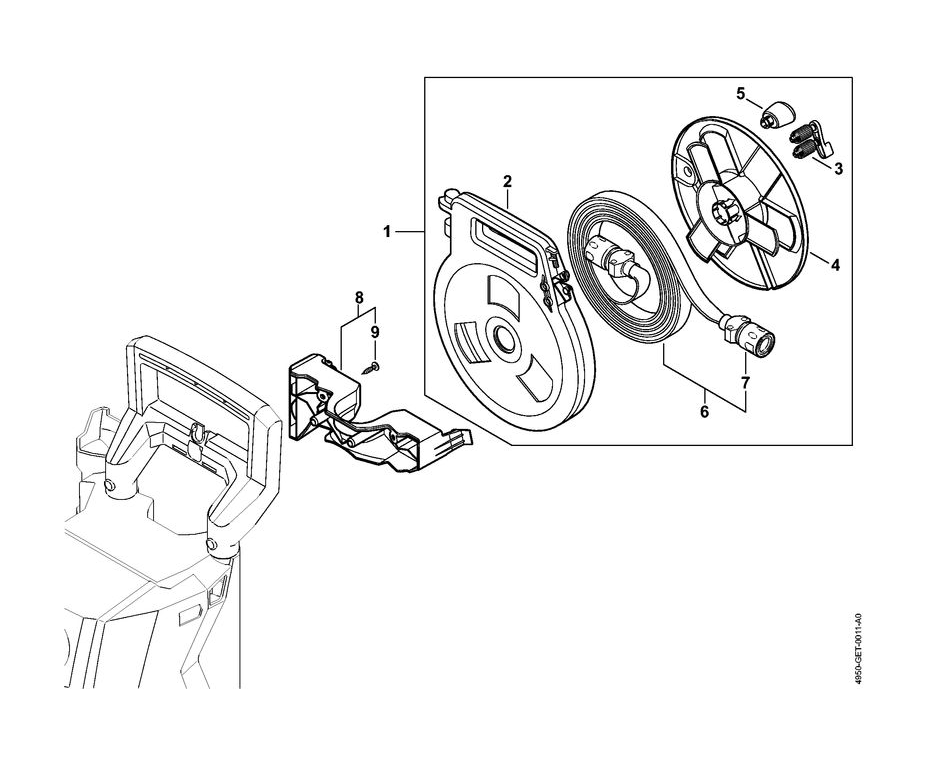 5
3
2
1
4
8
9
7
6
4950-GET-0011-A0