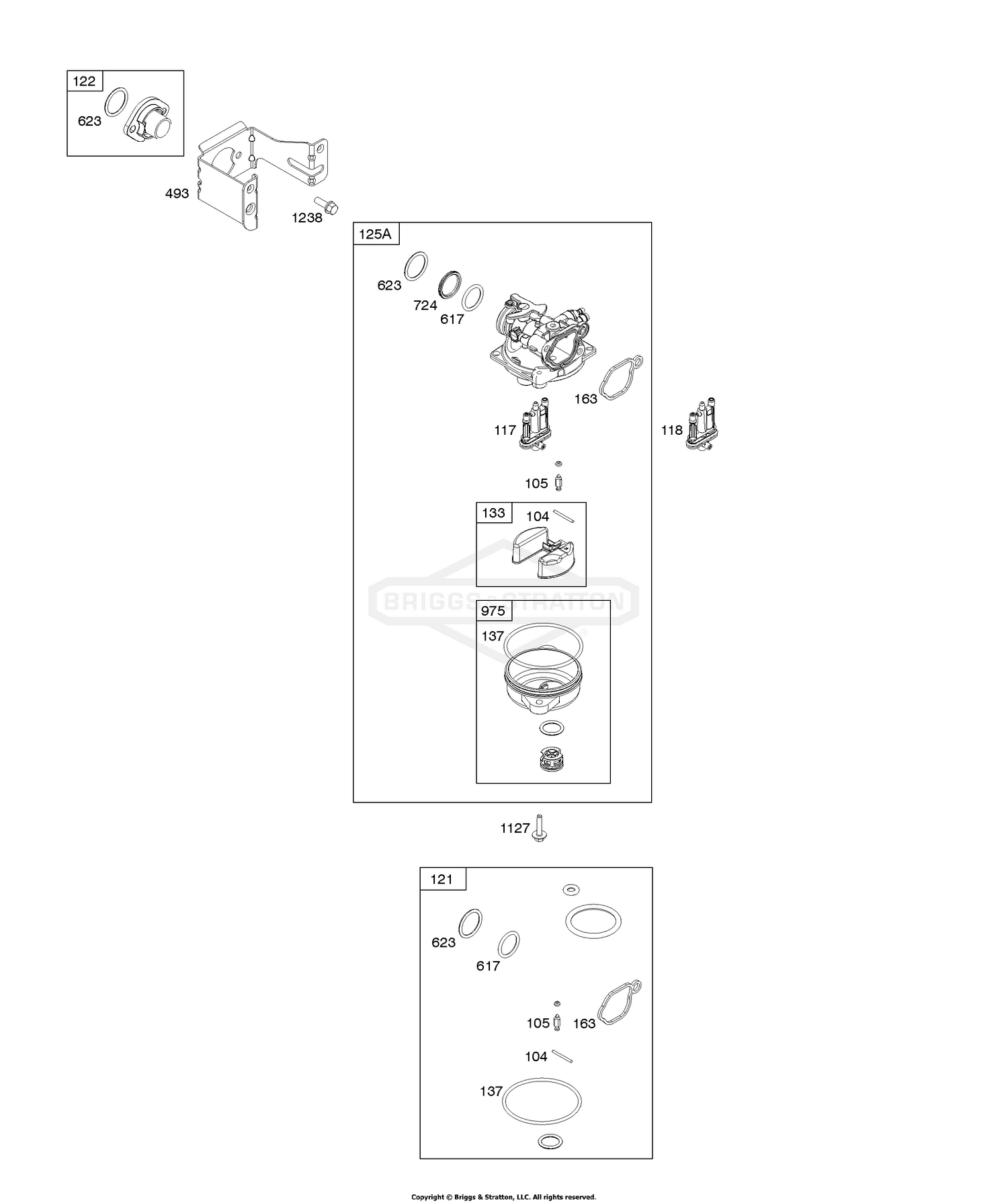 122
623
493
1238
125A
623
724
617
163
117
118
105
133
104
BRIGGS & STRATTON
975
137
1127
121
623
617
105
163
104
137

Copyright © Briggs & Stratton, LLC. All rights reserved.