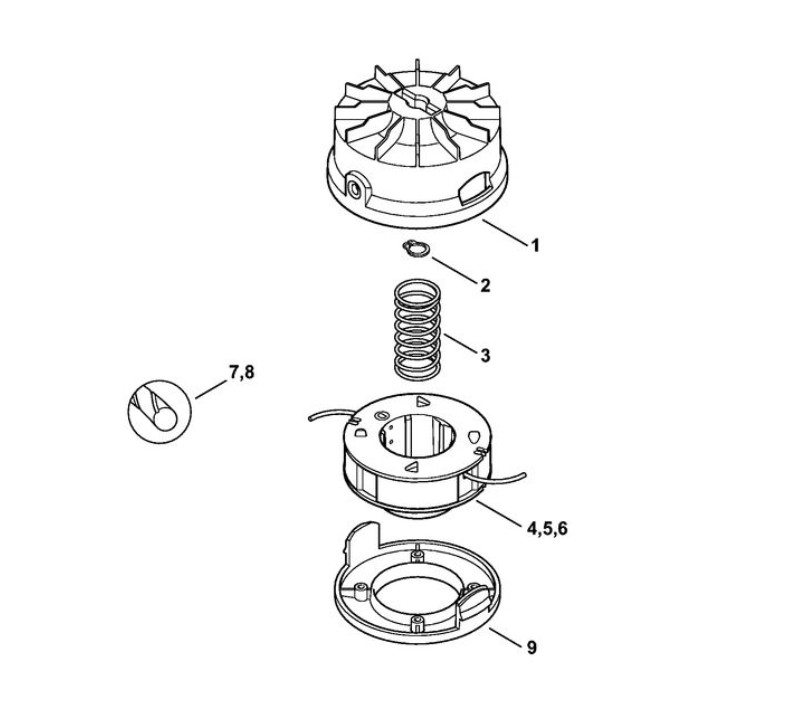 1
2
3
7,8
4,5,6
9