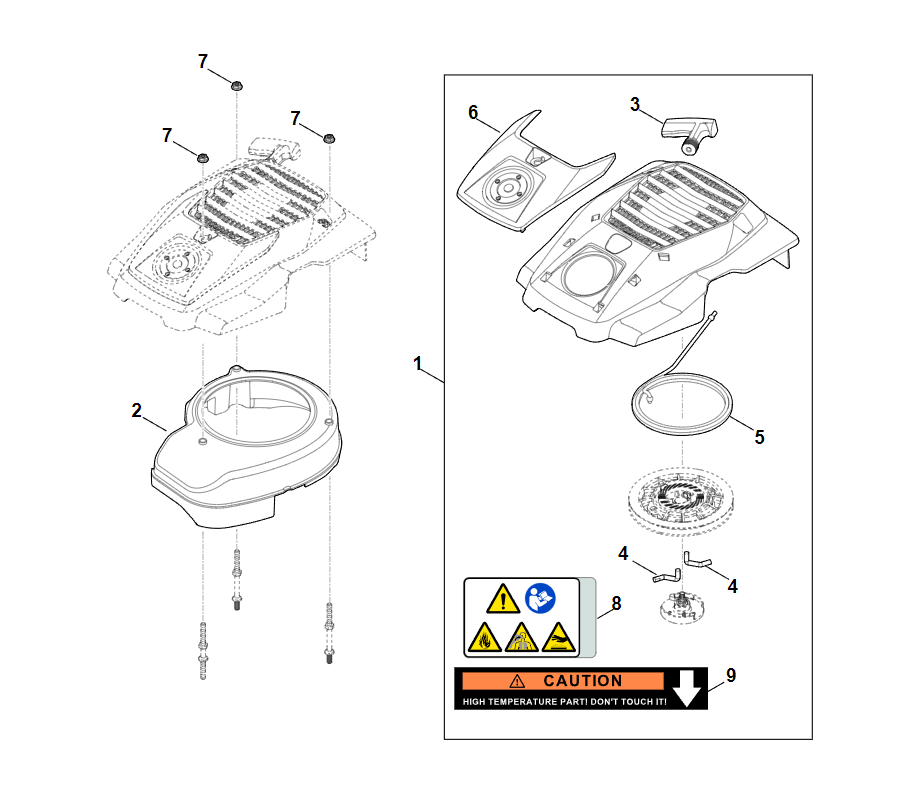 7
7
7
2
1
6
3
5
4
4
8
CAUTION
HIGH TEMPERATURE PART! DON'T TOUCH IT!
9