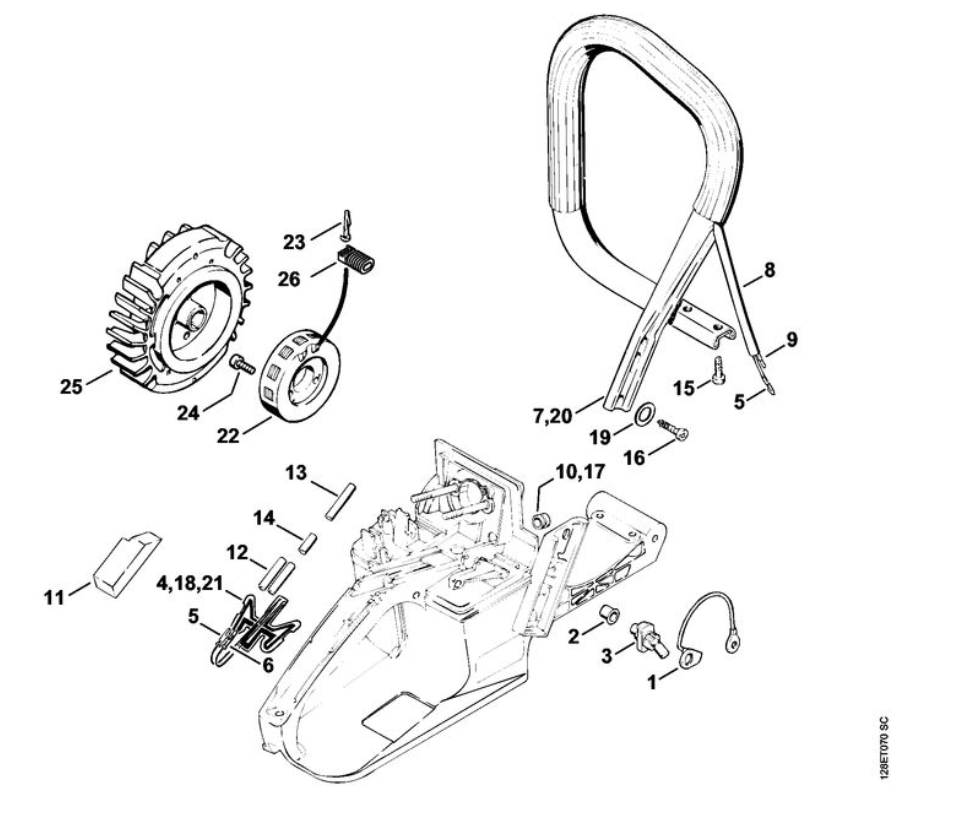 23
26
8
9
25
24
22
15
5
7,20
19
16
13
10,17
14
12
11
4,18,21
5
6
2
3
1
128ET070 SC