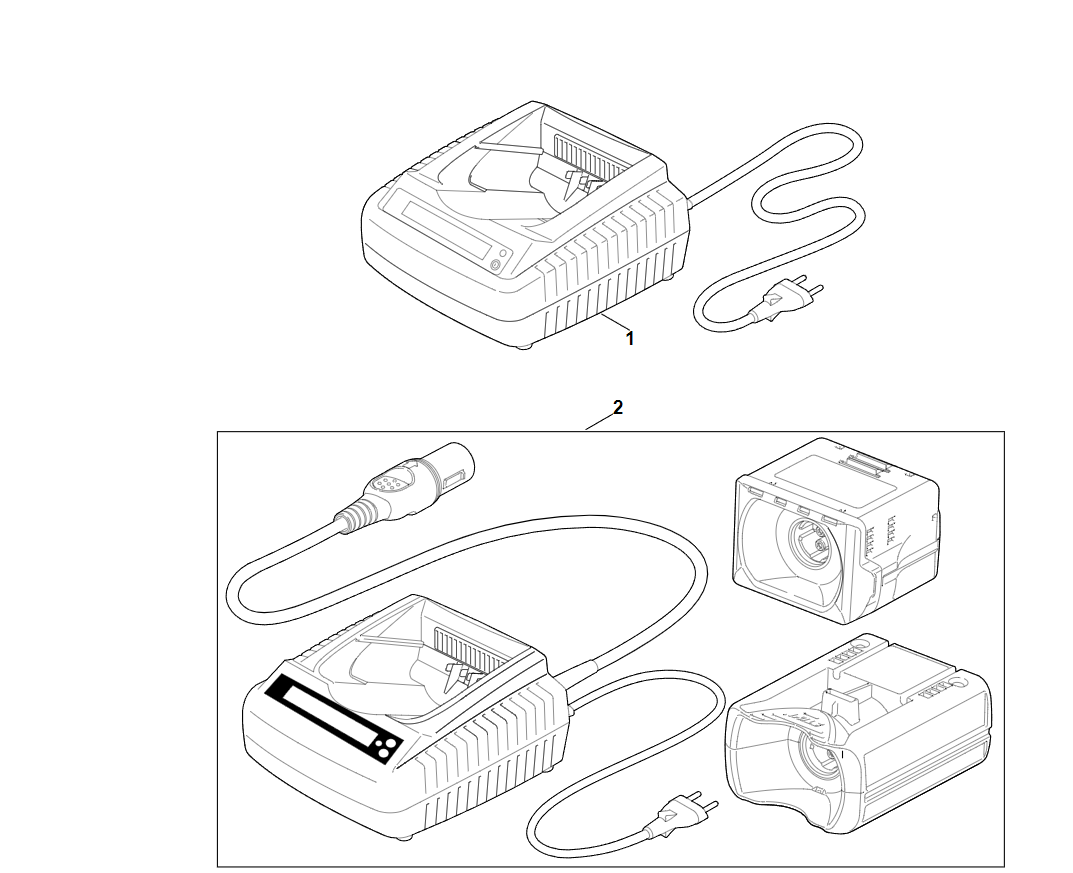 1

2