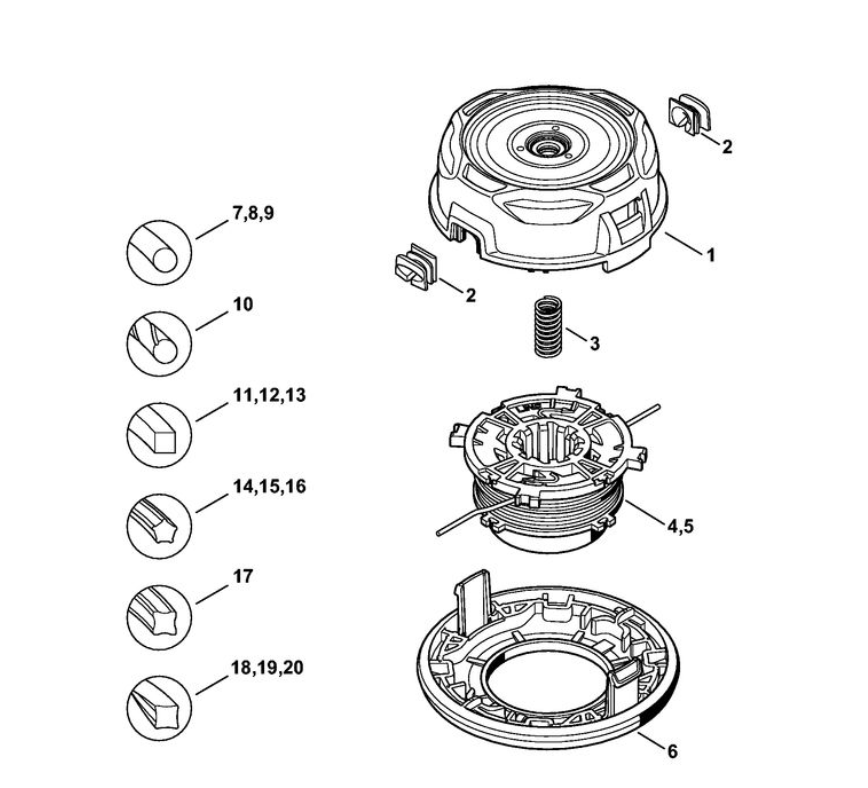 7,8,9
10
11,12,13
14,15,16
17
18,19,20
2
1
2
3
4,5
6