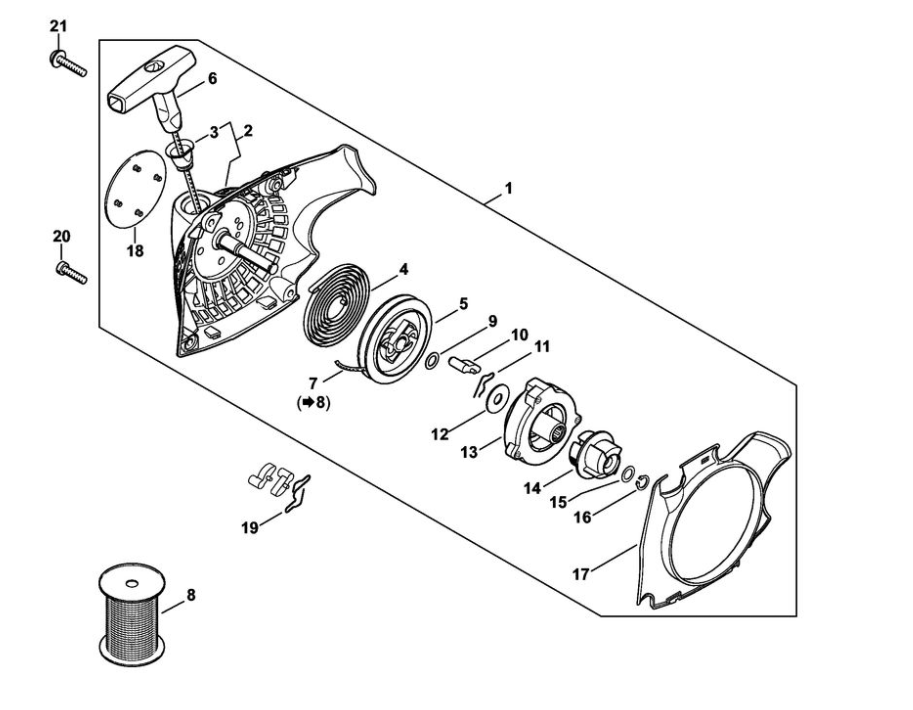 21
6
3
2
1
20
18
4
5
9
10
11
7
(➡8)
12
13
14
15
16
19
17
8